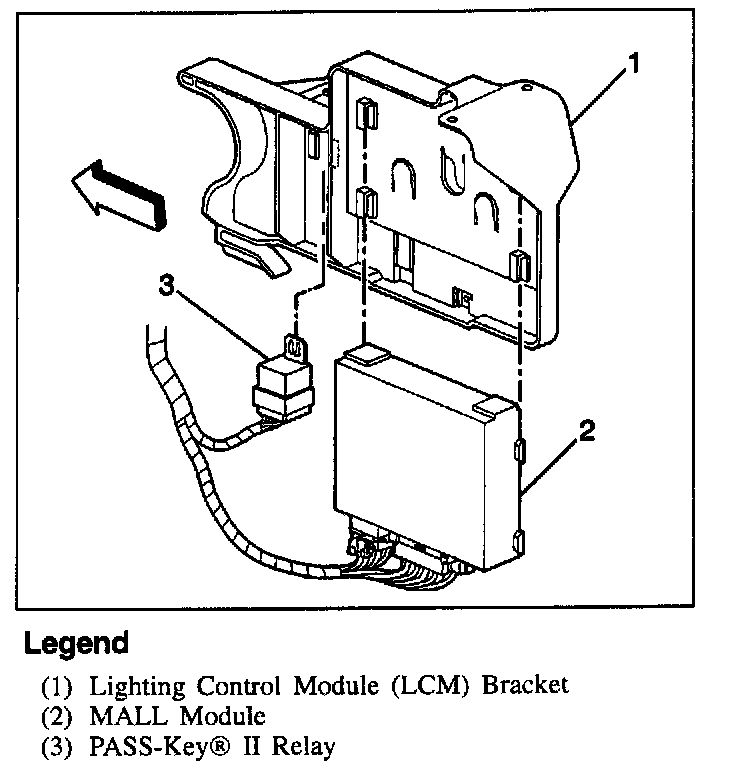 1

3

2

Legend

(1) Lighting Control Module (LCM) Bracket
(2) MALL Module
(3) PASS-Key® II Relay