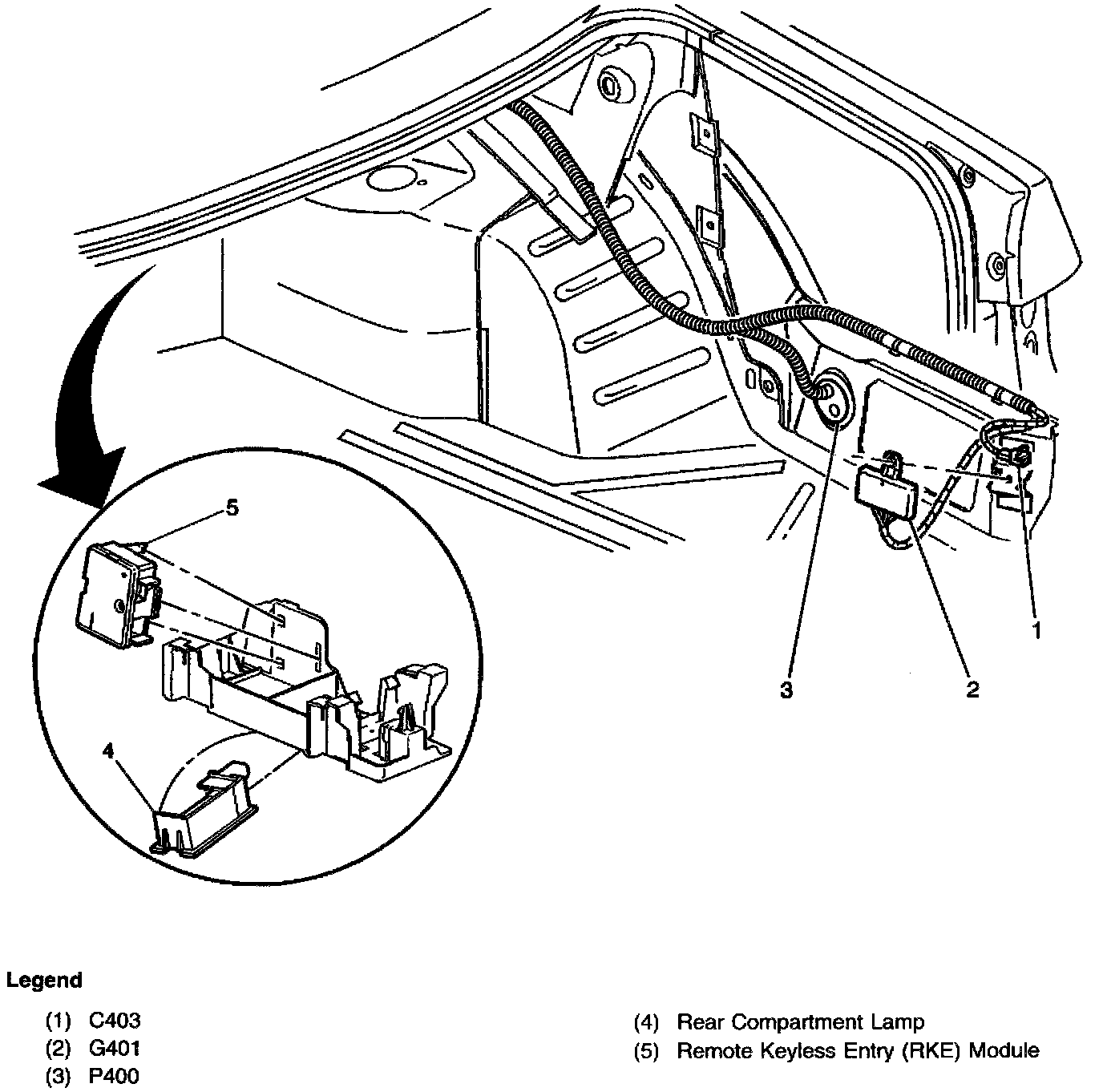 5

4

3

2

1

Legend

(1) C403
(2) G401
(3) P400

(4) Rear Compartment Lamp
(5) Remote Keyless Entry (RKE) Module