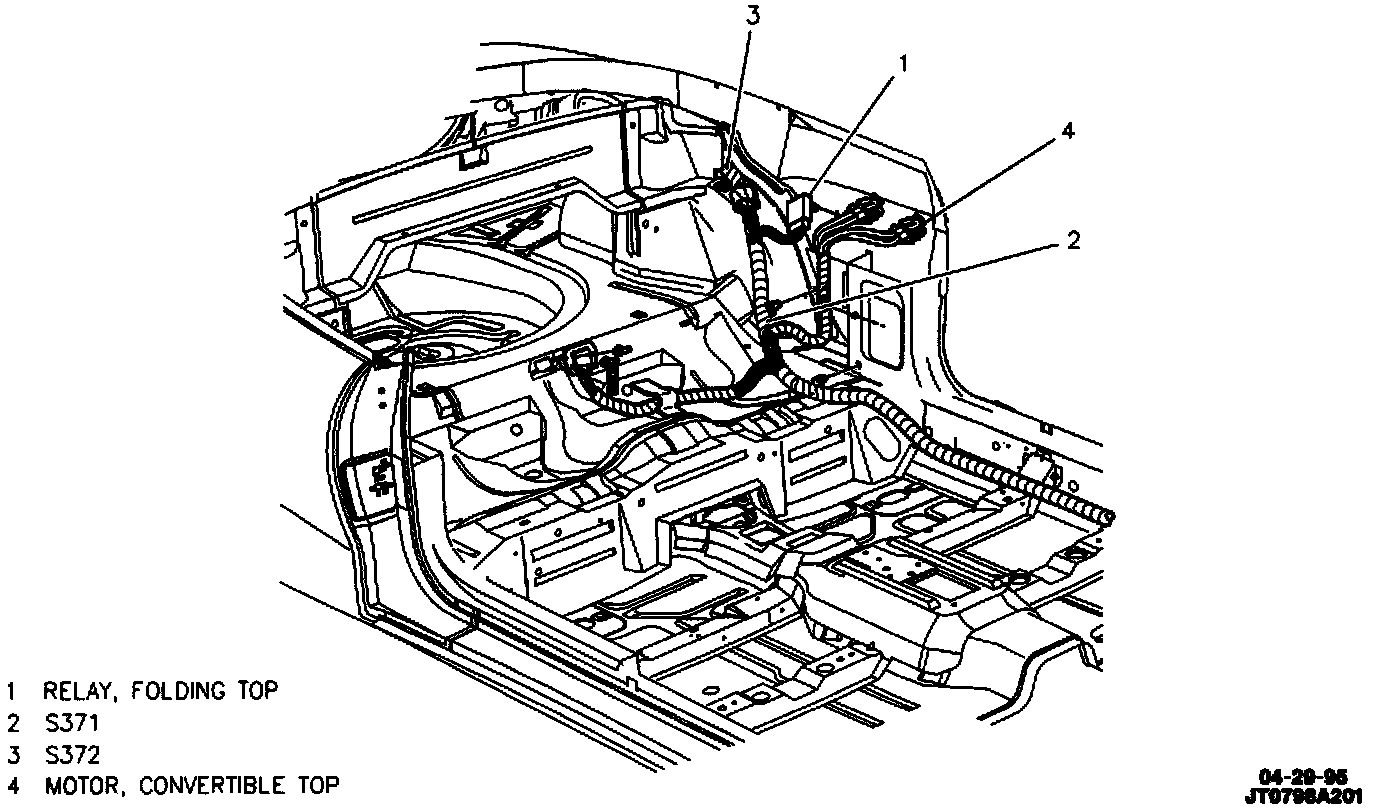 3
1
4
2

1 RELAY, FOLDING TOP
2 S371
3 S372
4 MOTOR, CONVERTIBLE TOP

04-29-95
JT0798A201