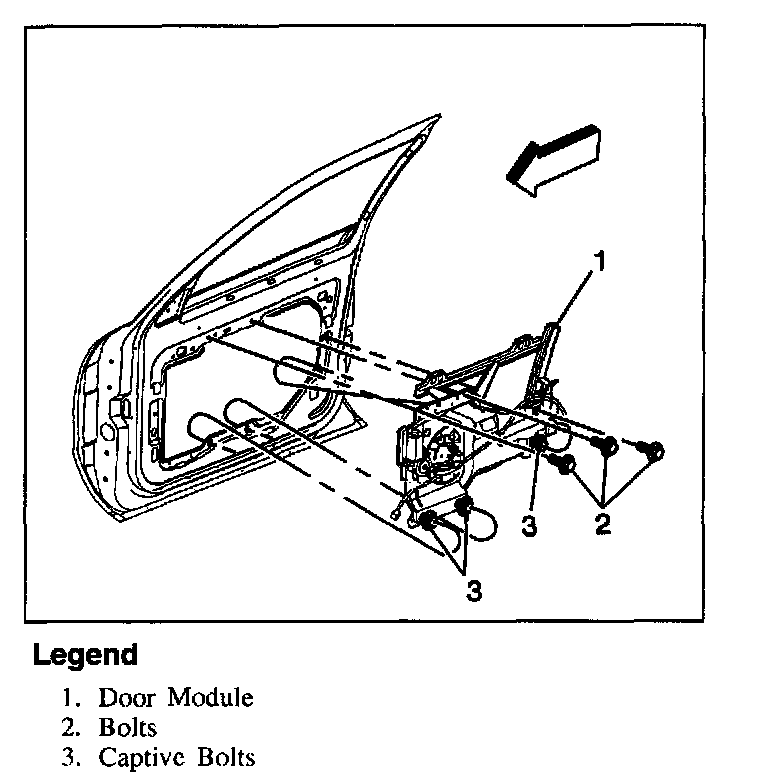 1

3

2

3

Legend

1. Door Module
2. Bolts
3. Captive Bolts