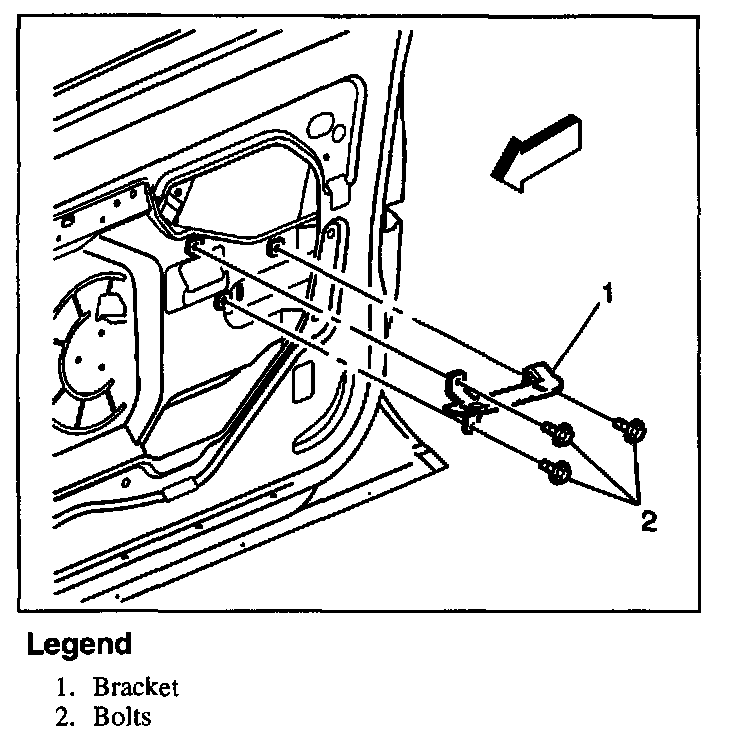 1

2

Legend

1. Bracket
2. Bolts