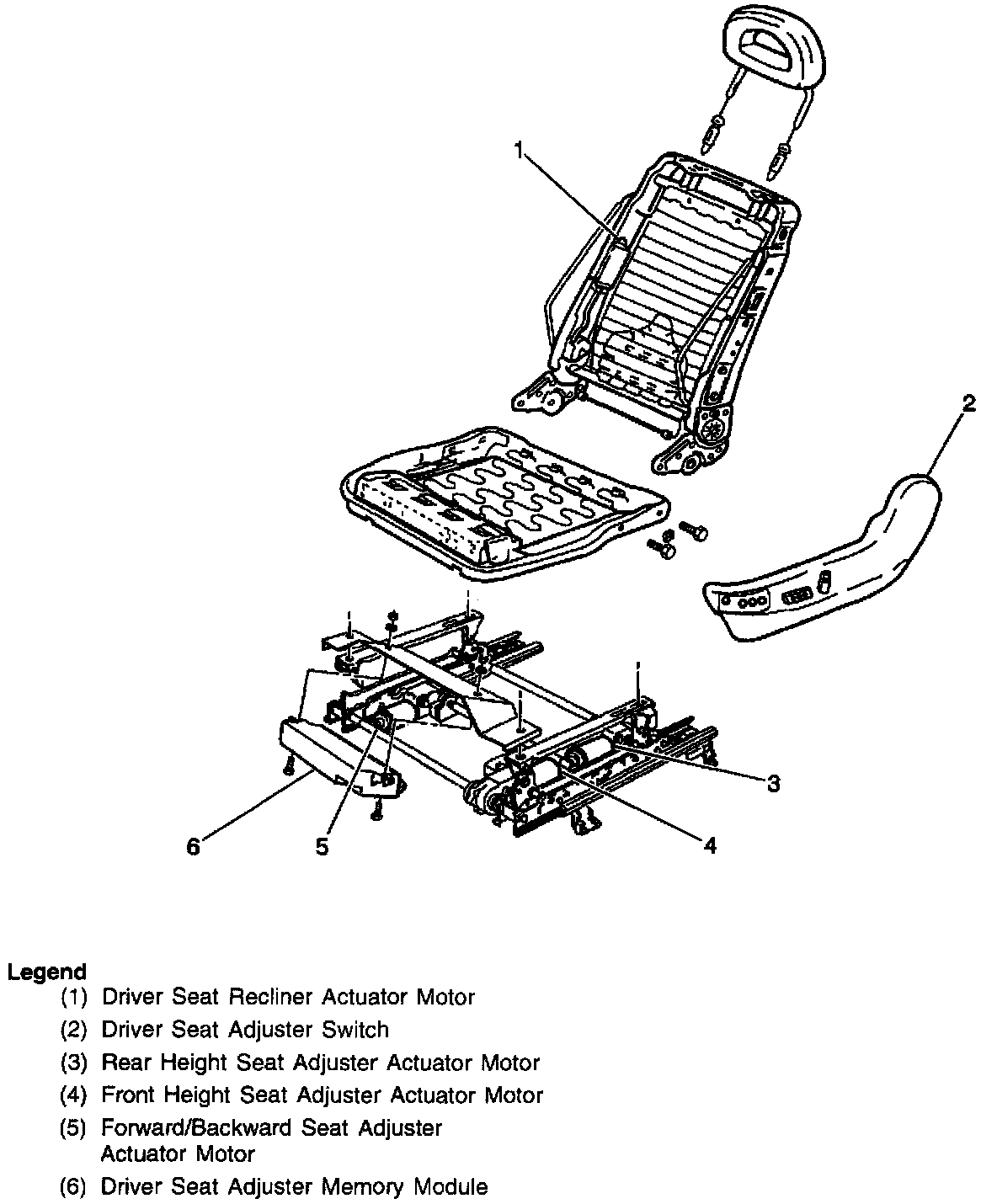 1

2

3

4

5

6

Legend
(1) Driver Seat Recliner Actuator Motor
(2) Driver Seat Adjuster Switch
(3) Rear Height Seat Adjuster Actuator Motor
(4) Front Height Seat Adjuster Actuator Motor
(5) Forward/Backward Seat Adjuster Actuator Motor
(6) Driver Seat Adjuster Memory Module