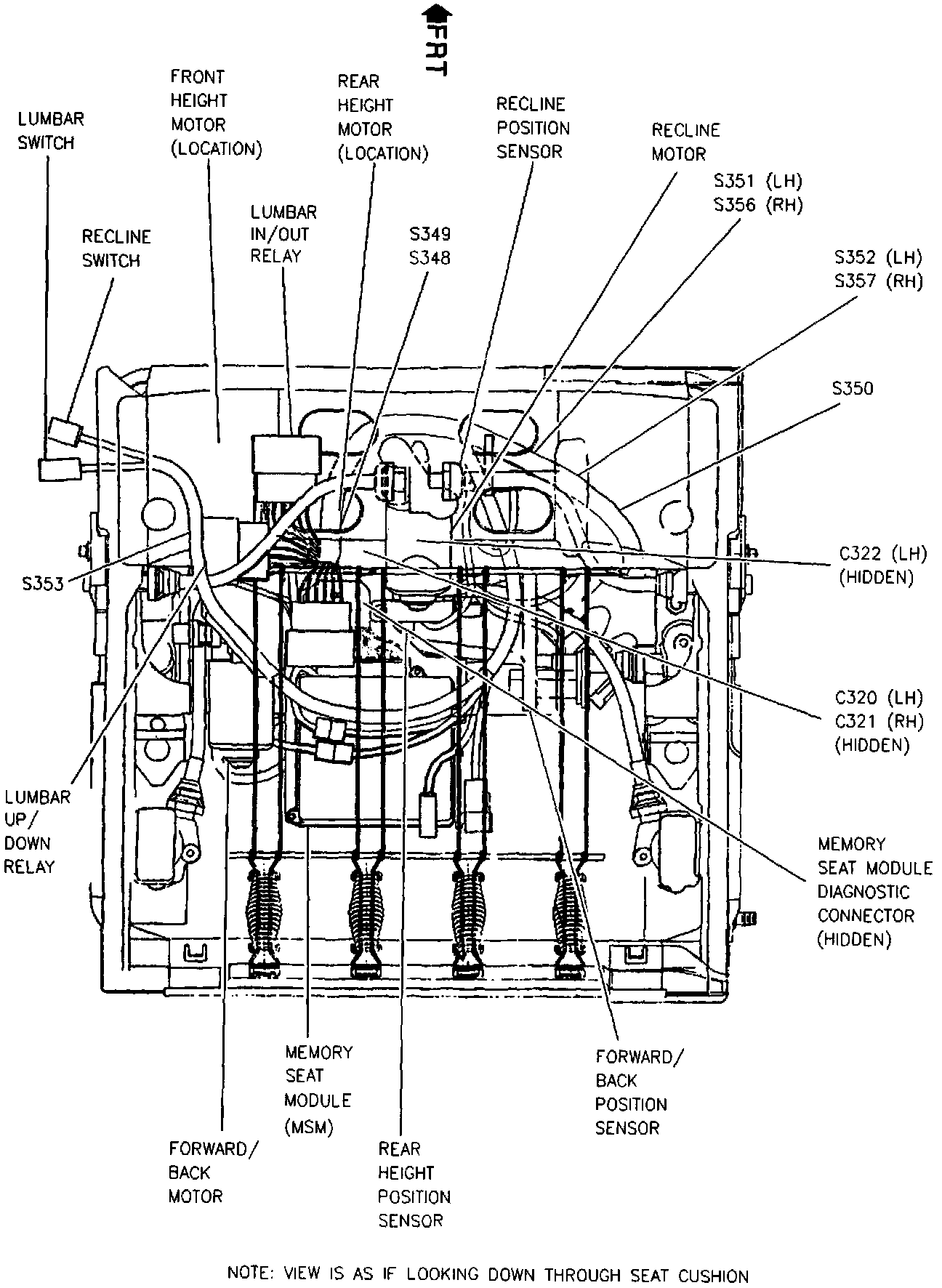 FRT

LUMBAR SWITCH

FRONT HEIGHT MOTOR (LOCATION)

REAR HEIGHT MOTOR (LOCATION)

RECLINE POSITION SENSOR

RECLINE MOTOR

S351 (LH)
S356 (RH)

RECLINE SWITCH

LUMBAR IN/OUT RELAY

S349
S348

S352 (LH)
S357 (RH)

S350

S353

C322 (LH)
(HIDDEN)

C320 (LH)
C321 (RH)
(HIDDEN)

LUMBAR UP/ DOWN RELAY

MEMORY SEAT MODULE DIAGNOSTIC CONNECTOR (HIDDEN)

MEMORY SEAT MODULE (MSM)

FORWARD/ BACK POSITION SENSOR

FORWARD/ BACK MOTOR

REAR HEIGHT POSITION SENSOR

NOTE: VIEW IS AS IF LOOKING DOWN THROUGH SEAT CUSHION