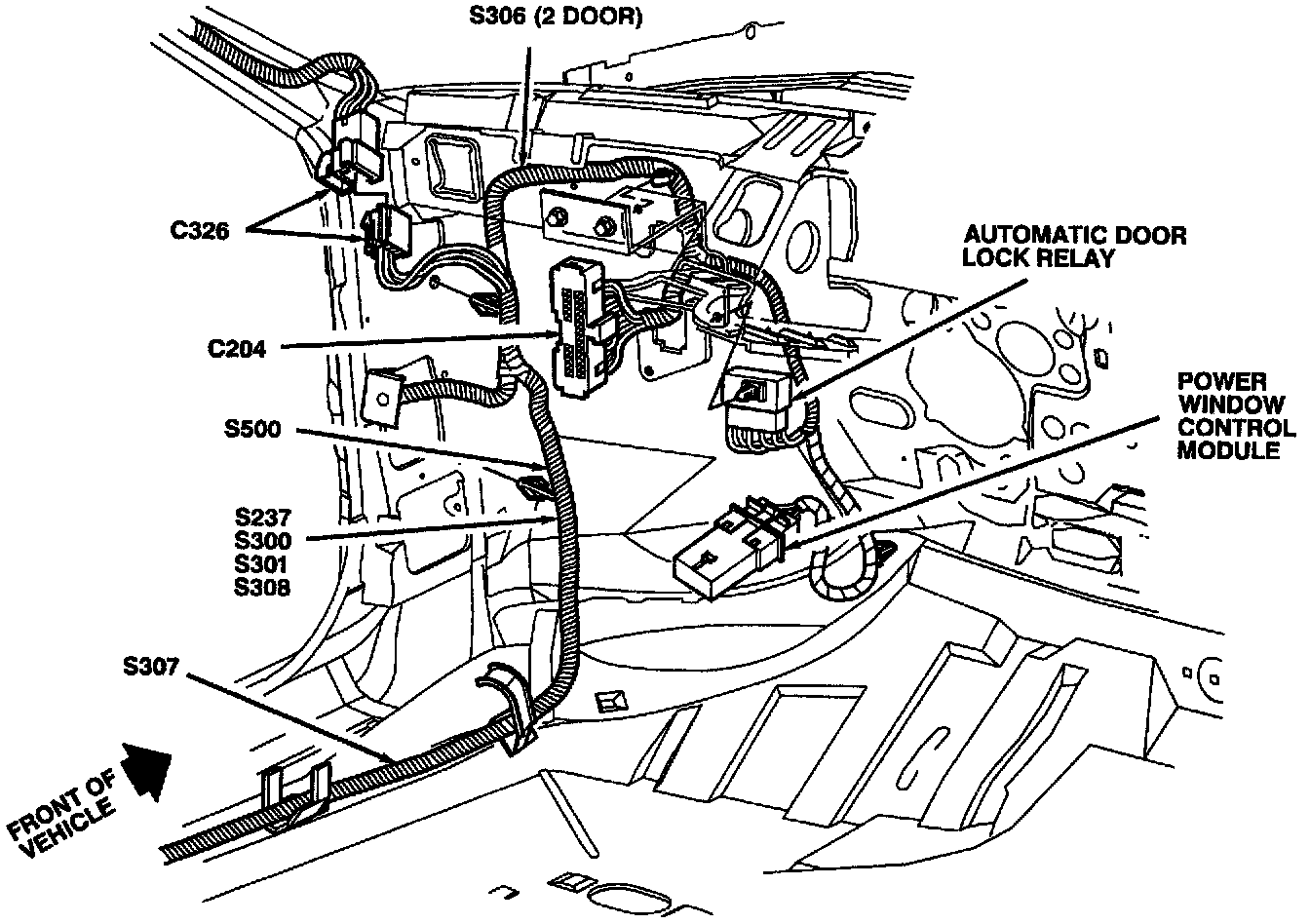 S306 (2 DOOR)

C326

AUTOMATIC DOOR LOCK RELAY

C204

POWER WINDOW CONTROL MODULE

S500

S237
S300
S301
S308

S307

FRONT OF VEHICLE