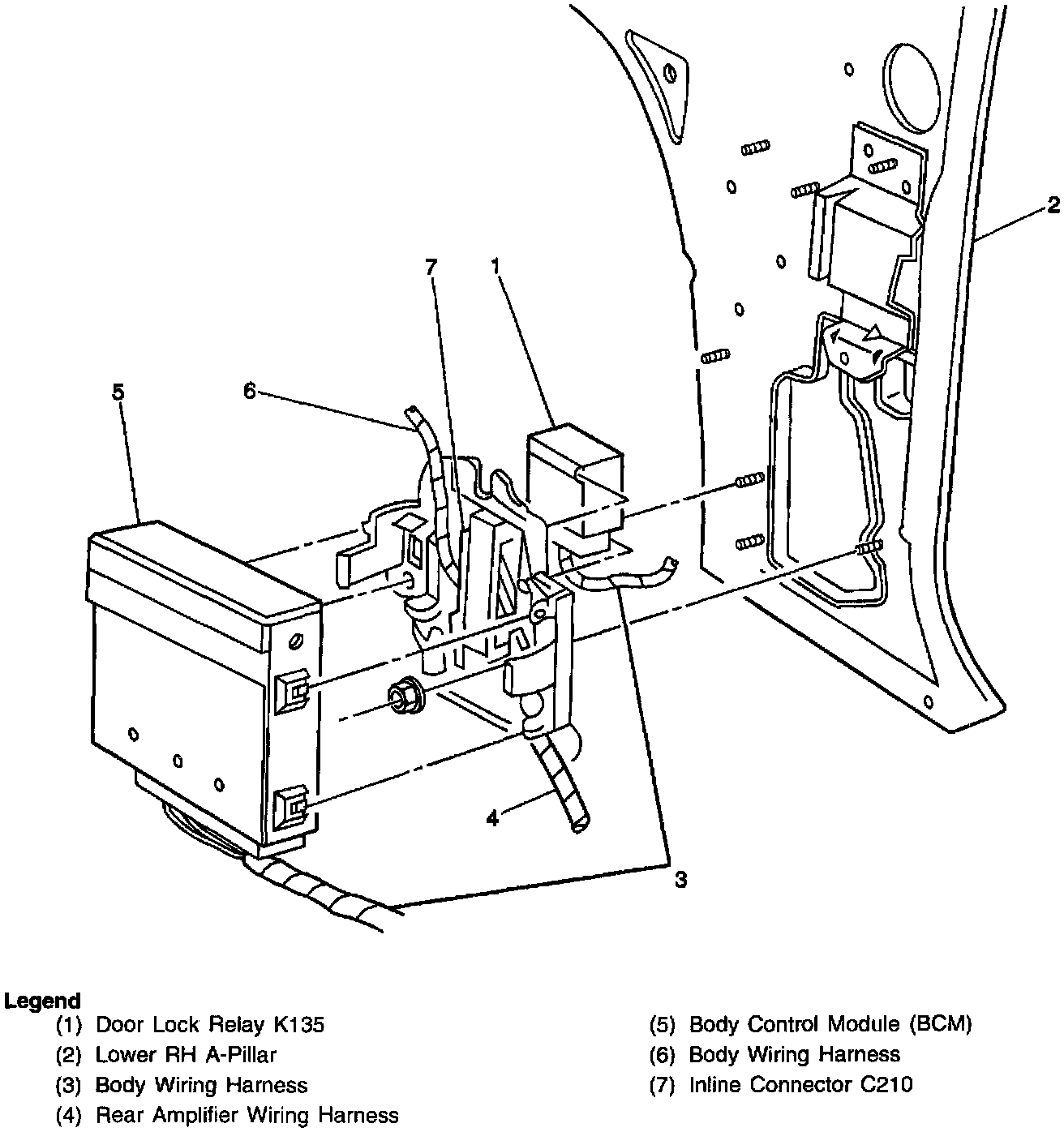 2

7

1

6

5

4

3

Legend
(1) Door Lock Relay K135
(2) Lower RH A-Pillar
(3) Body Wiring Harness
(4) Rear Amplifier Wiring Harness

(5) Body Control Module (BCM)
(6) Body Wiring Harness
(7) Inline Connector C210