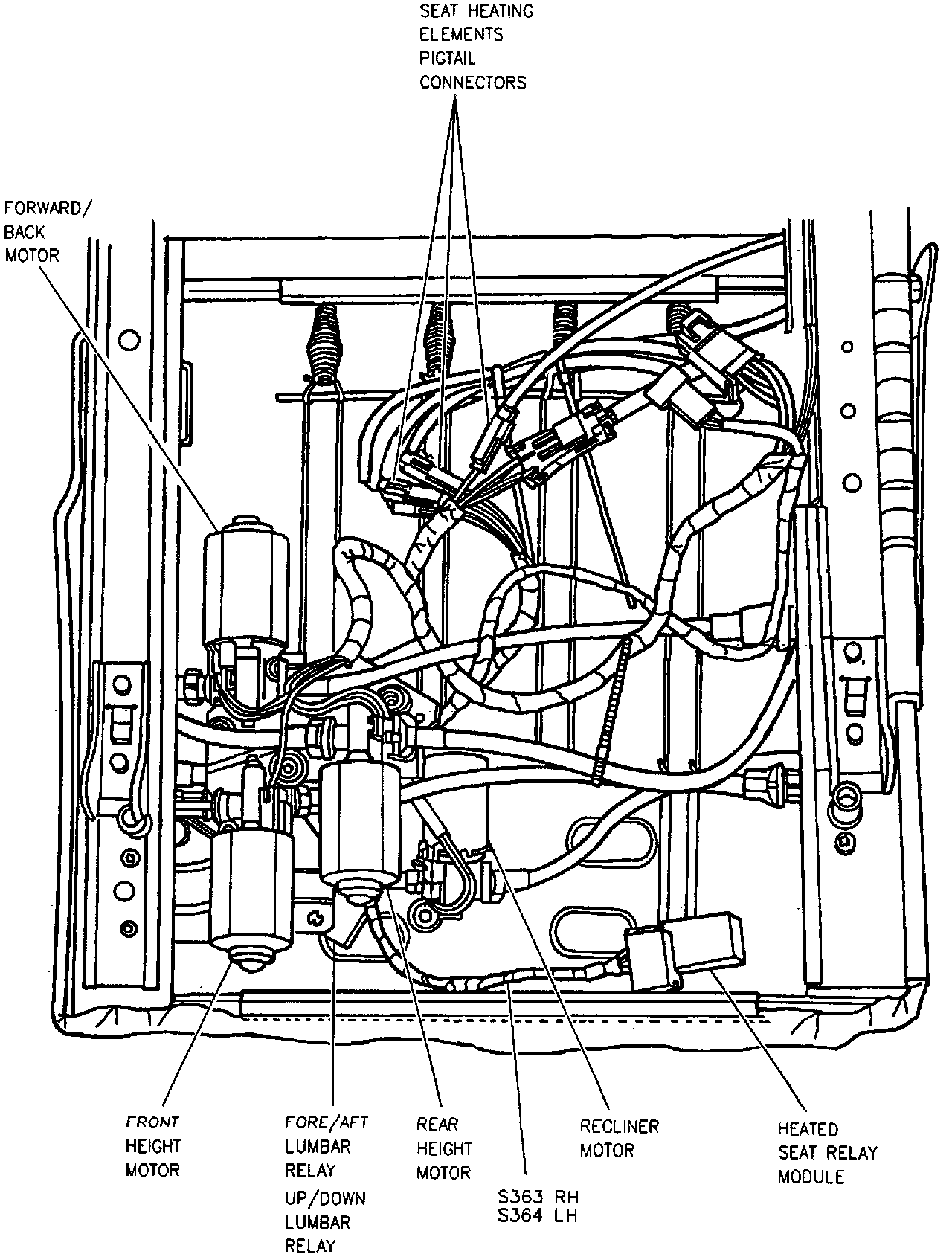 SEAT HEATING ELEMENTS PIGTAIL CONNECTORS

FORWARD/ BACK MOTOR

FRONT HEIGHT MOTOR

FORE/AFT LUMBAR RELAY

UP/DOWN LUMBAR RELAY

REAR HEIGHT MOTOR

S363 RH
S364 LH

RECLINER MOTOR

HEATED SEAT RELAY MODULE