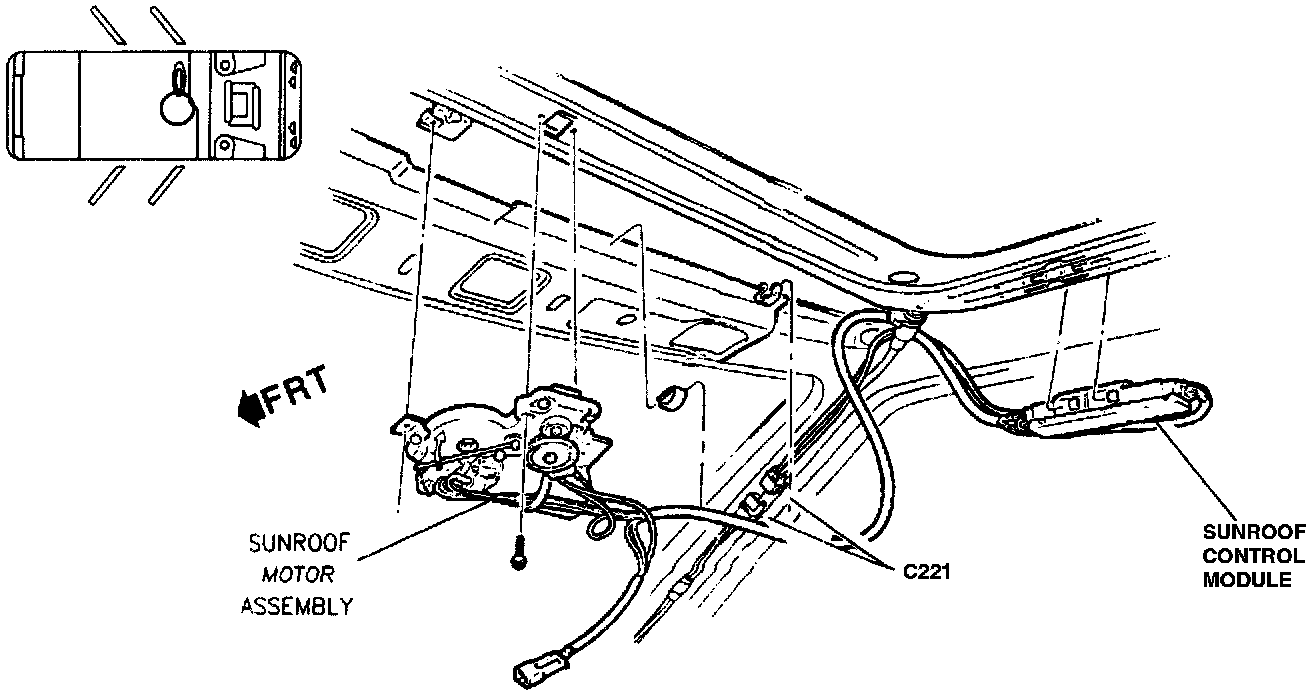 FRT

SUNROOF MOTOR ASSEMBLY

C221

SUNROOF CONTROL MODULE