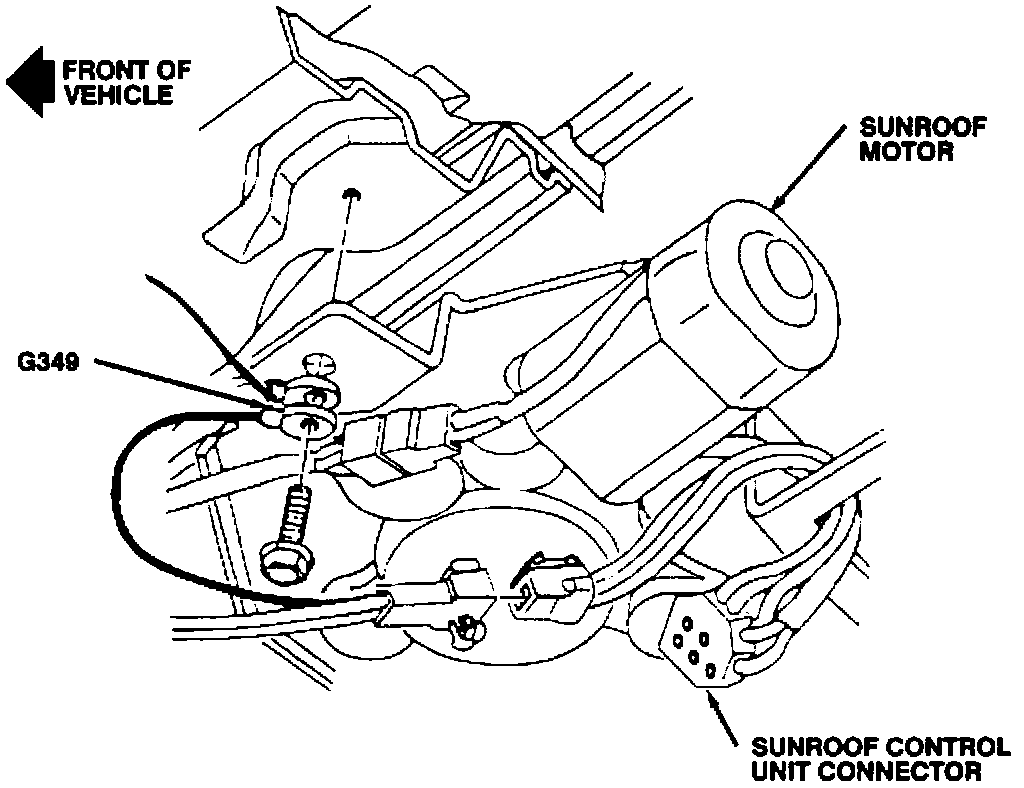 FRONT OF VEHICLE

SUNROOF MOTOR

G349

SUNROOF CONTROL UNIT CONNECTOR