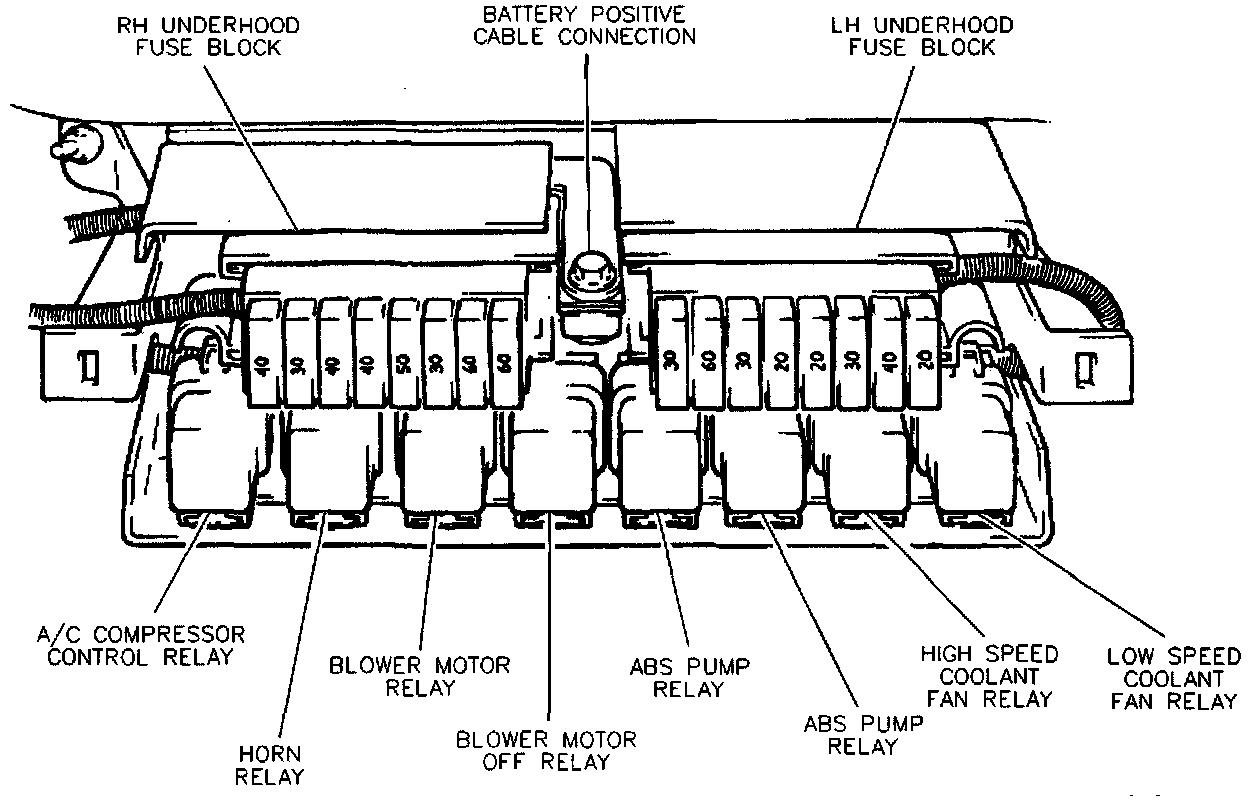 RH UNDERHOOD FUSE BLOCK

BATTERY POSITIVE CABLE CONNECTION

LH UNDERHOOD FUSE BLOCK

40 30 40 40 50 30 60 60

30 60 30 20 20 30 40 20

A/C COMPRESSOR CONTROL RELAY

HORN RELAY

BLOWER MOTOR RELAY

BLOWER MOTOR OFF RELAY

ABS PUMP RELAY

ABS PUMP RELAY

HIGH SPEED COOLANT FAN RELAY

LOW SPEED COOLANT FAN RELAY