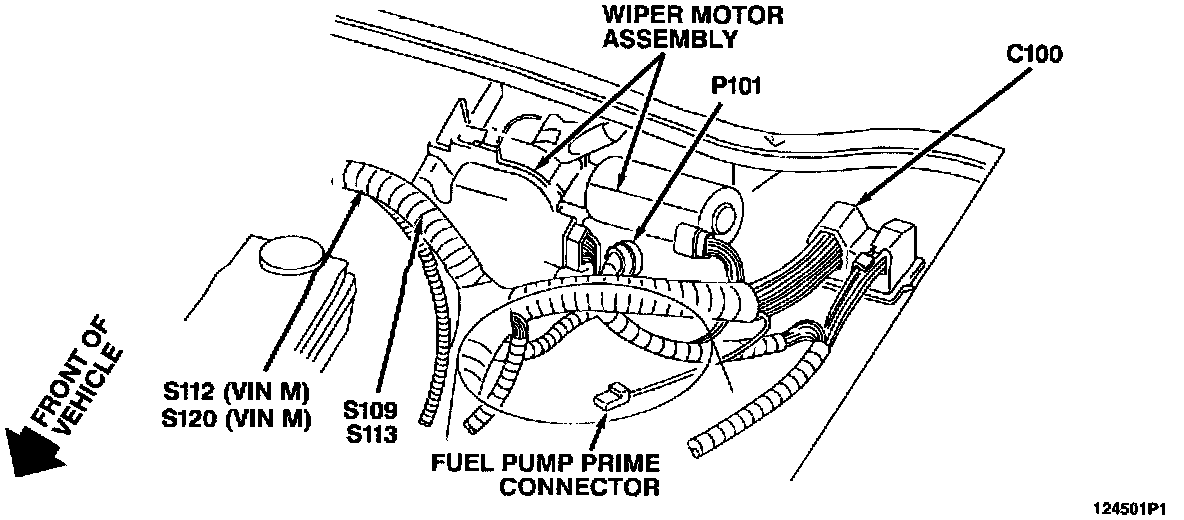 WIPER MOTOR ASSEMBLY

P101

C100

FRONT OF VEHICLE

S112 (VIN M)
S120 (VIN M)

S109
S113

FUEL PUMP PRIME CONNECTOR

124501P1