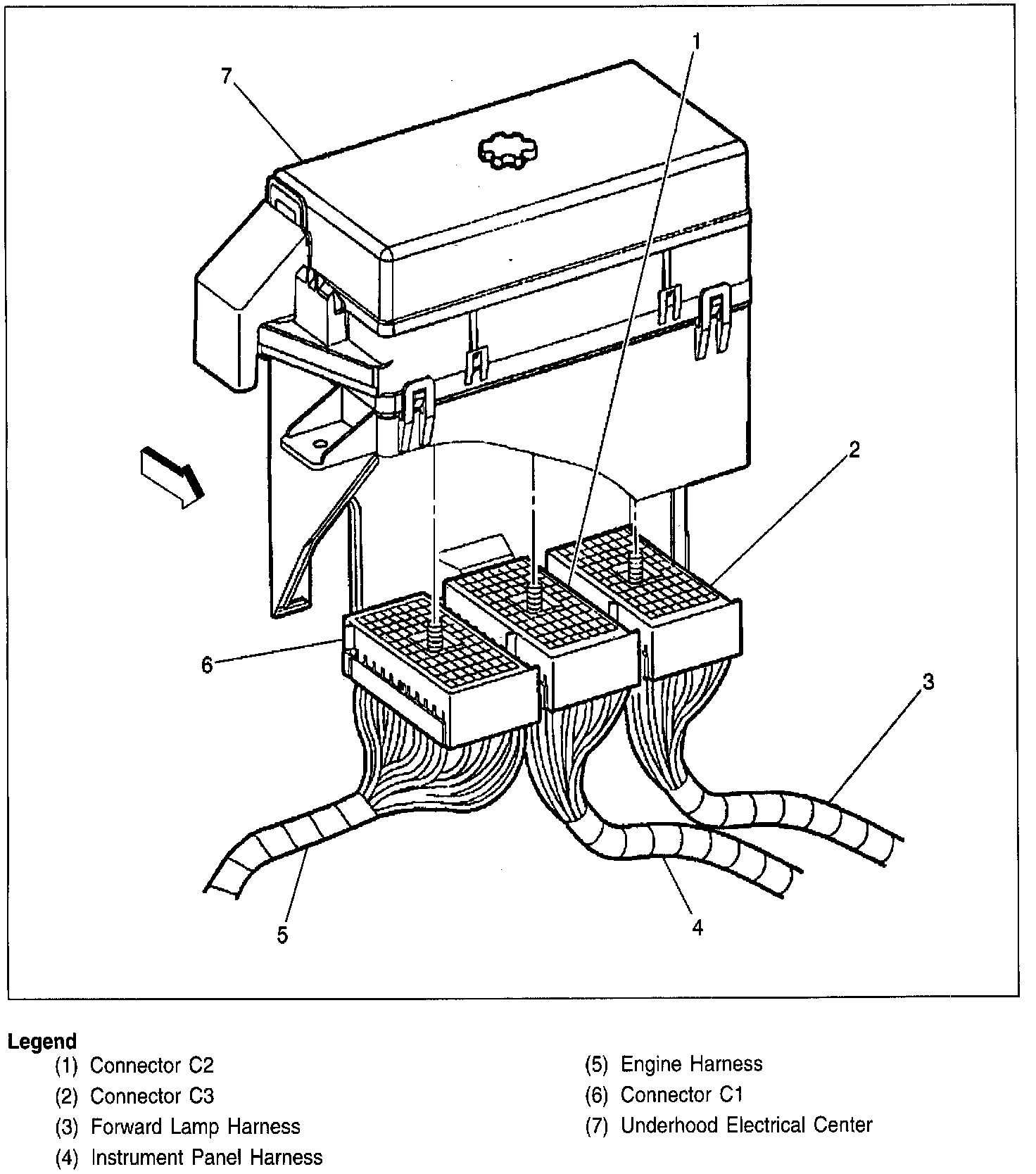 7
1
2
6
3
5
4

Legend
(1) Connector C2
(2) Connector C3
(3) Forward Lamp Harness
(4) Instrument Panel Harness
(5) Engine Harness
(6) Connector C1
(7) Underhood Electrical Center