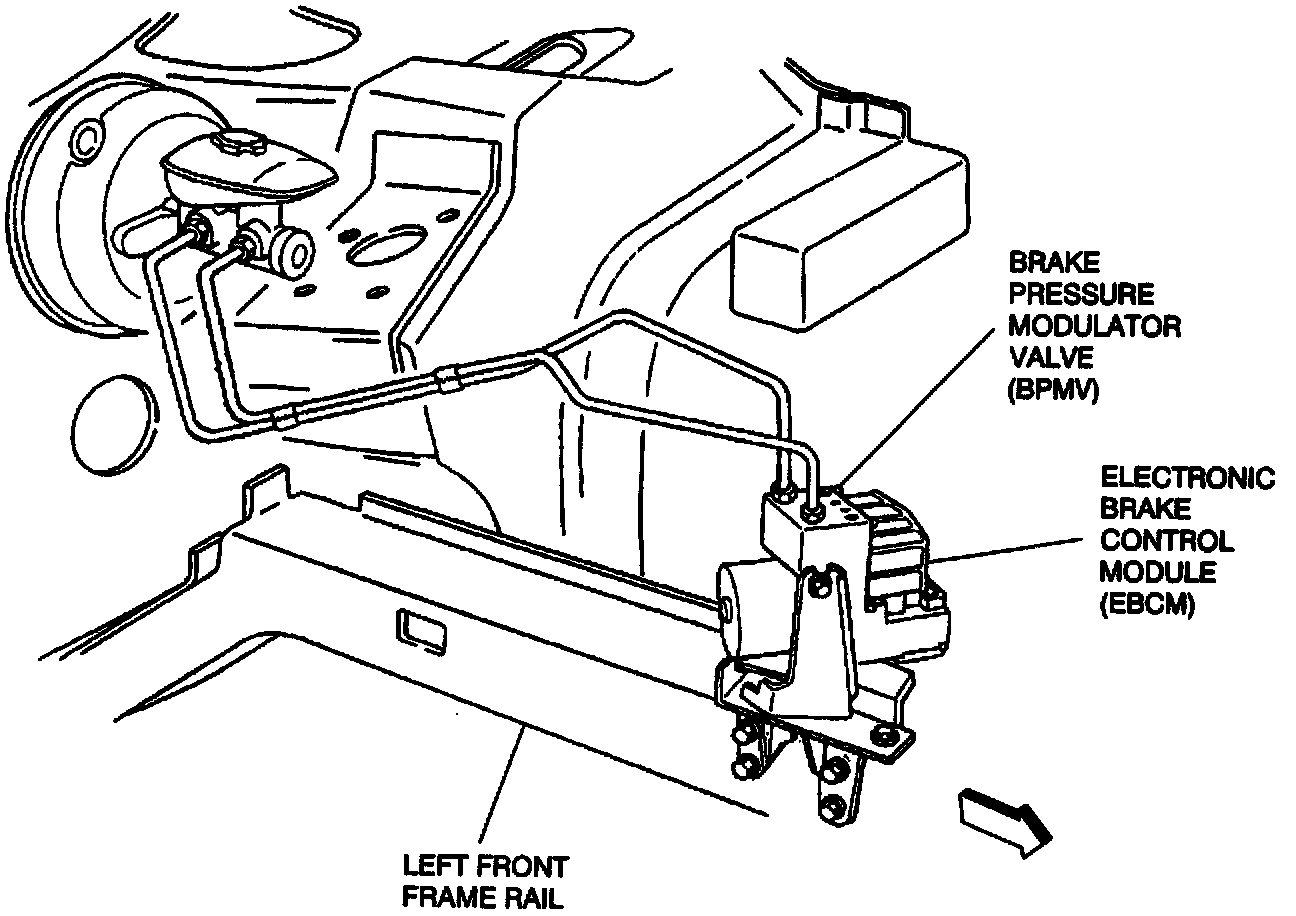 BRAKE PRESSURE MODULATOR VALVE (BPMV)

ELECTRONIC BRAKE CONTROL MODULE (EBCM)

LEFT FRONT FRAME RAIL