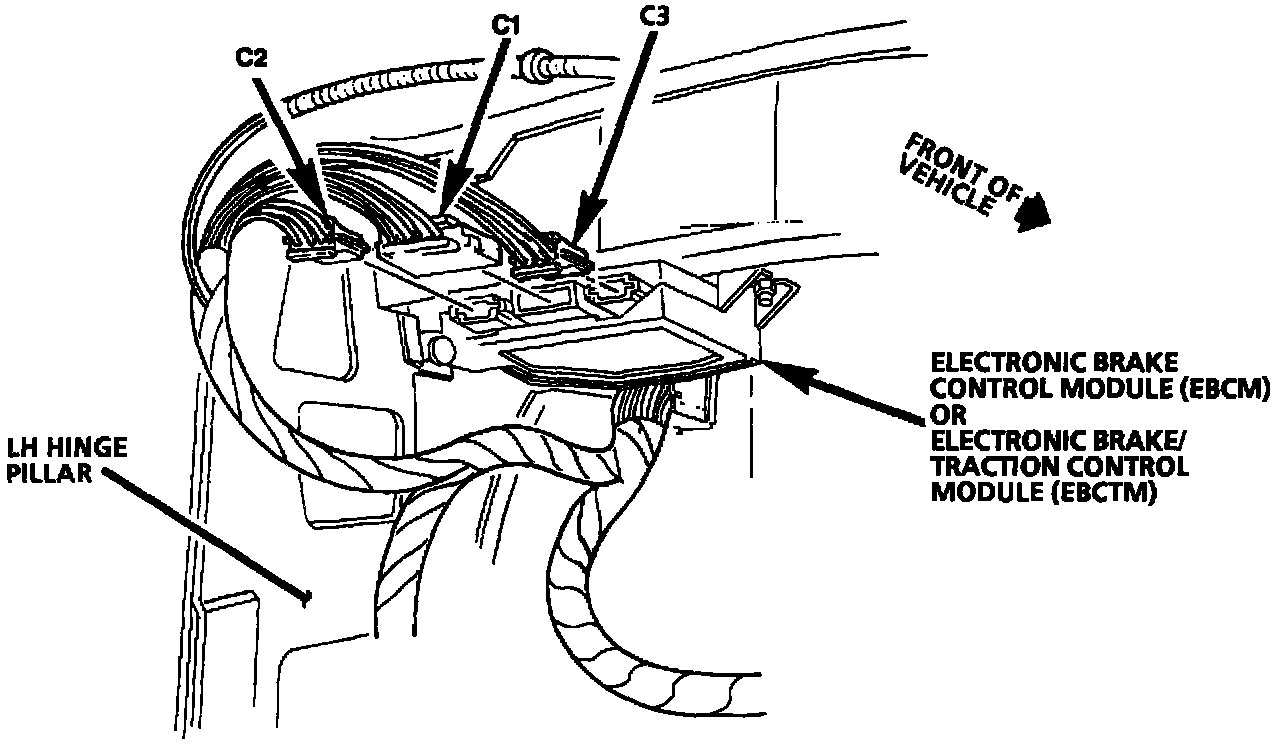 C2
C1
C3
FRONT OF VEHICLE
ELECTRONIC BRAKE CONTROL MODULE (EBCM) OR ELECTRONIC BRAKE/ TRACTION CONTROL MODULE (EBCTM)
LH HINGE PILLAR