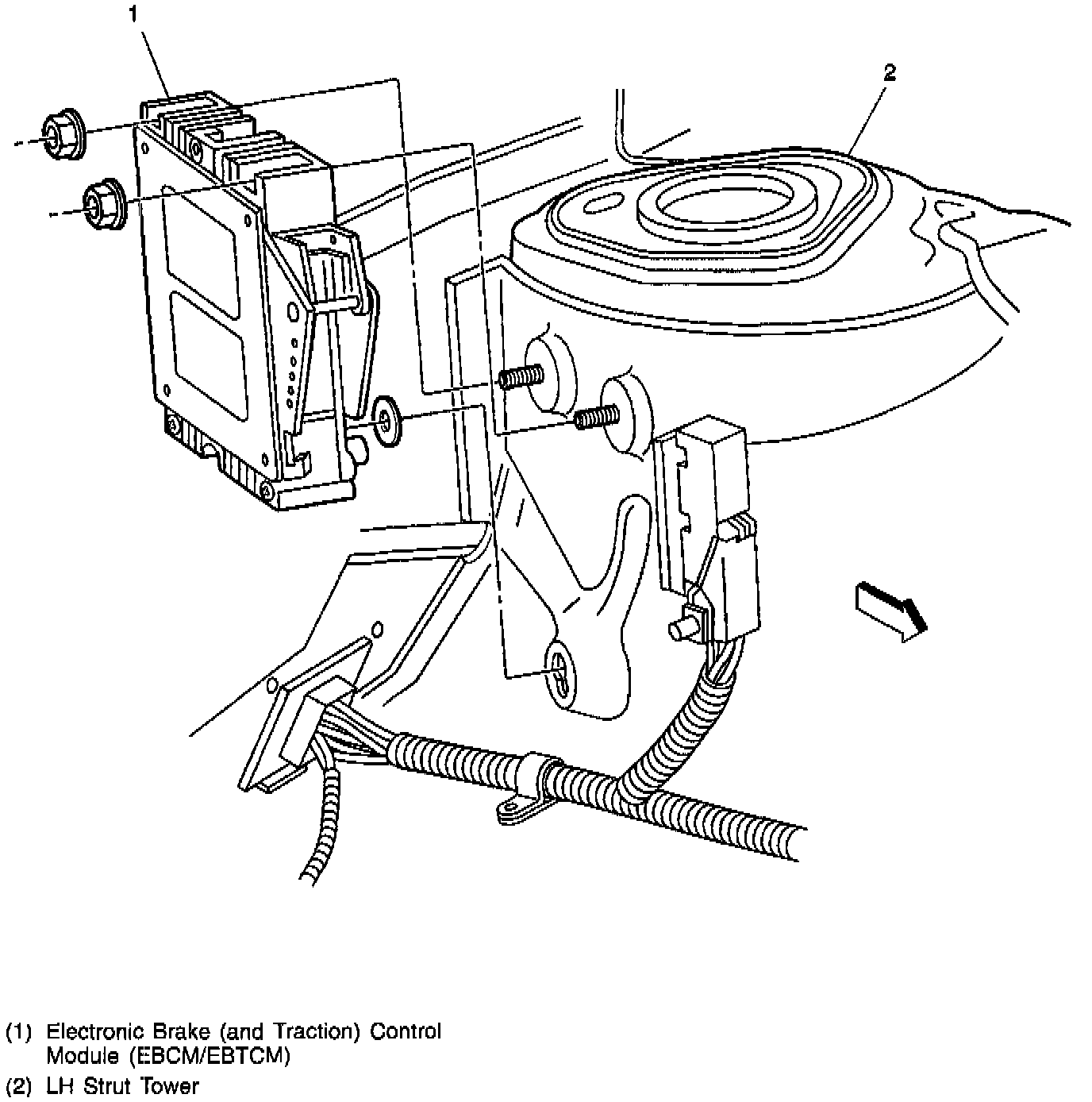 1

2

(1) Electronic Brake (and Traction) Control Module (EBCM/EBTCM)

(2) LH Strut Tower