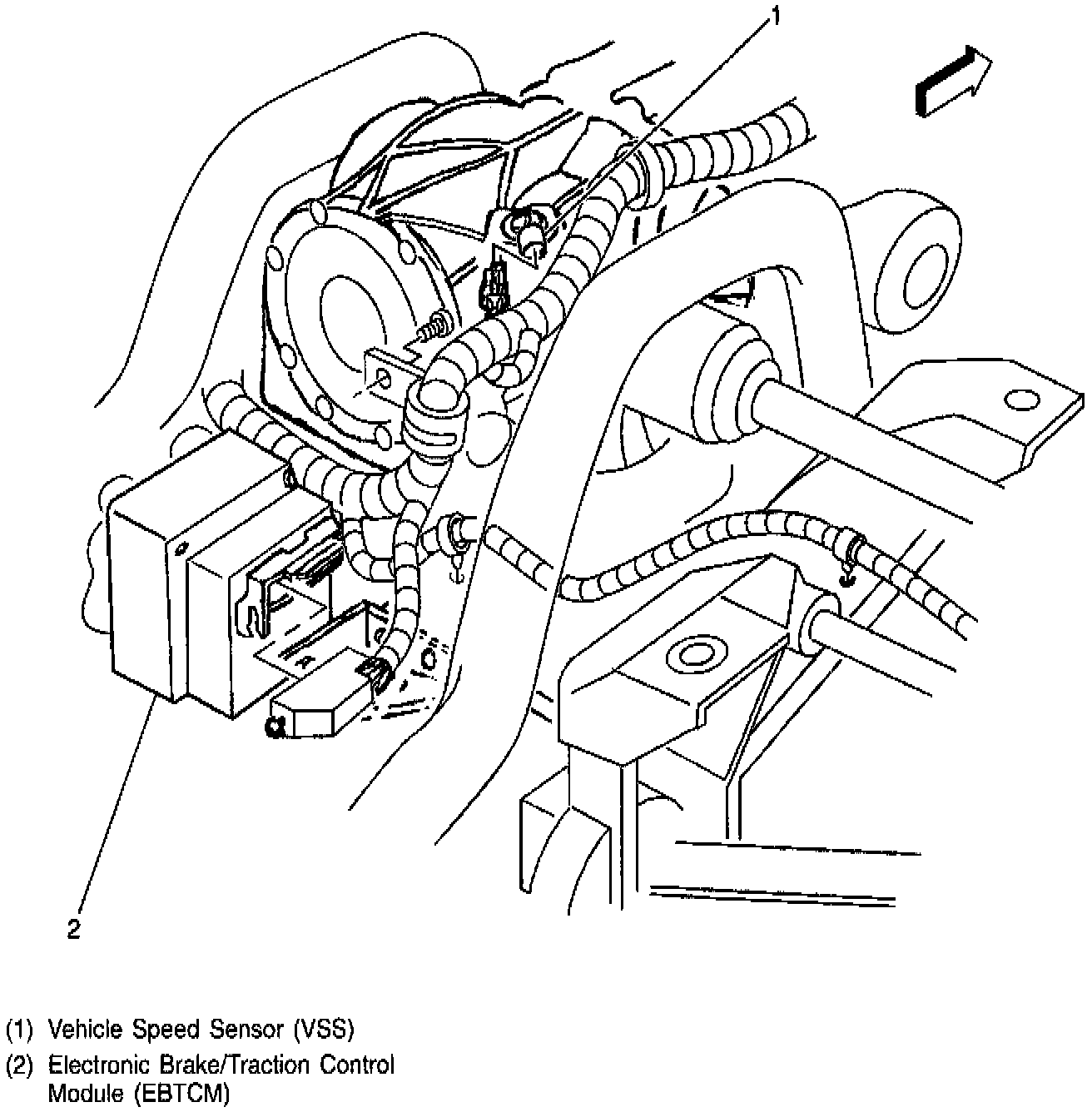 1

2

(1) Vehicle Speed Sensor (VSS)

(2) Electronic Brake/Traction Control Module (EBTCM)