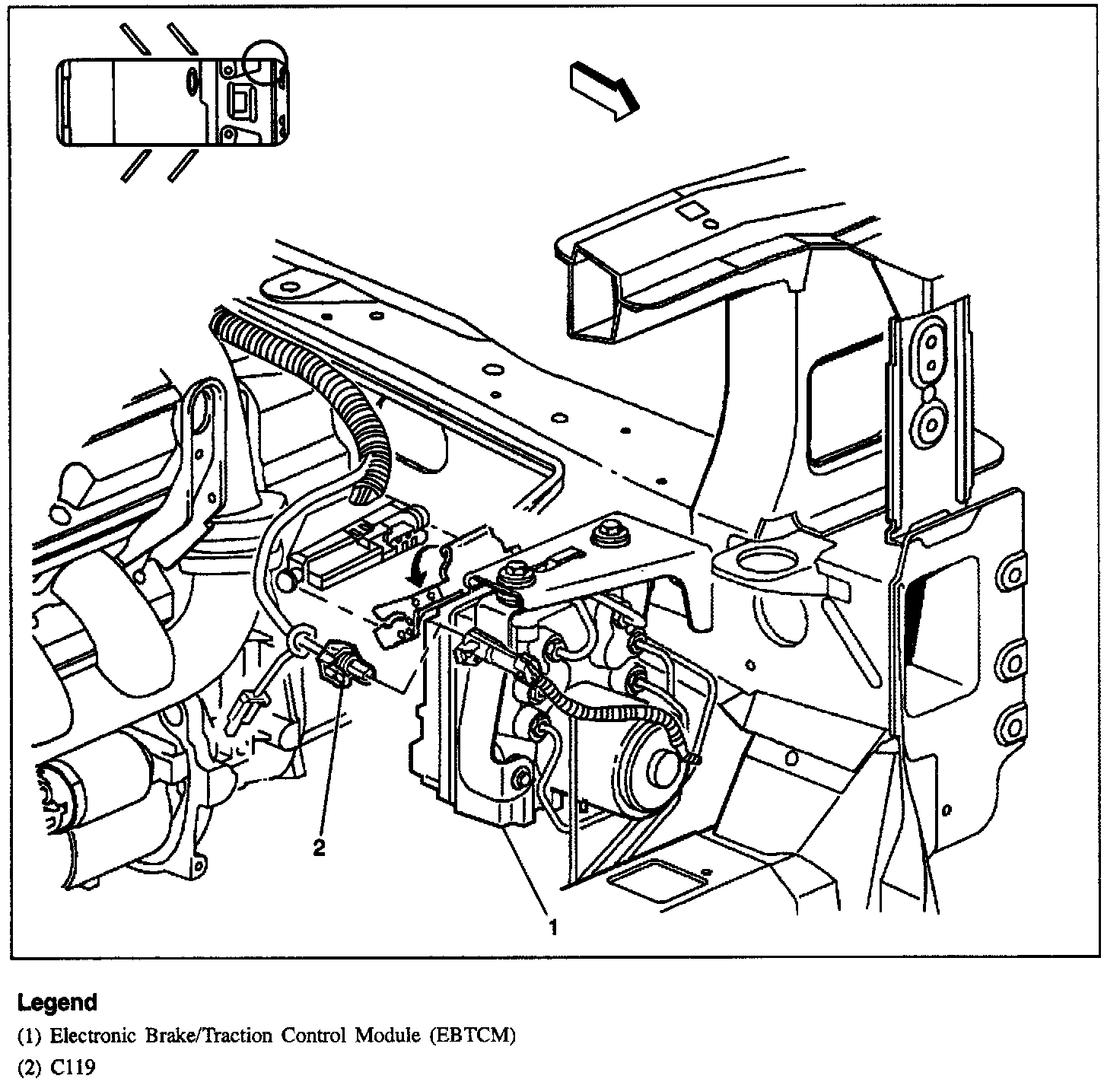 2

1

Legend

(1) Electronic Brake/Traction Control Module (EBTCM)

(2) C119