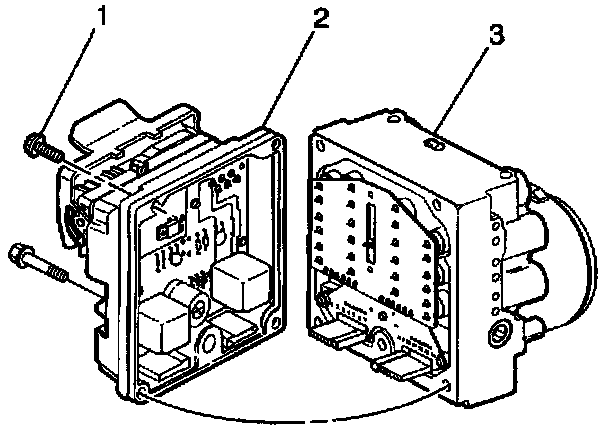 1
2
3