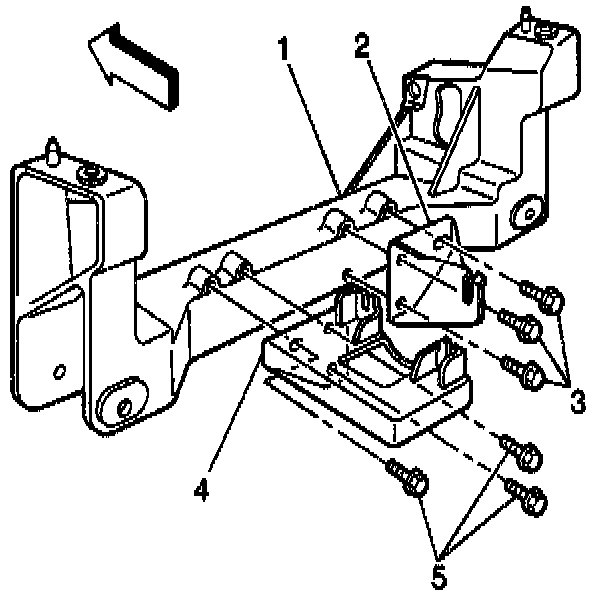 1
2
3
4
5