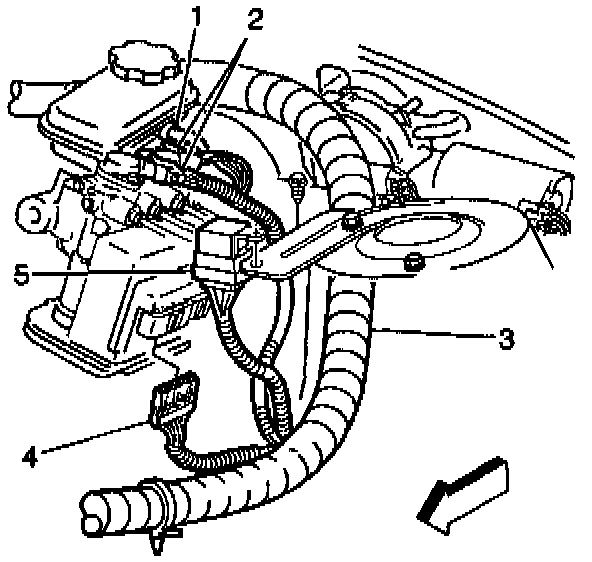 1
2
5
3
4