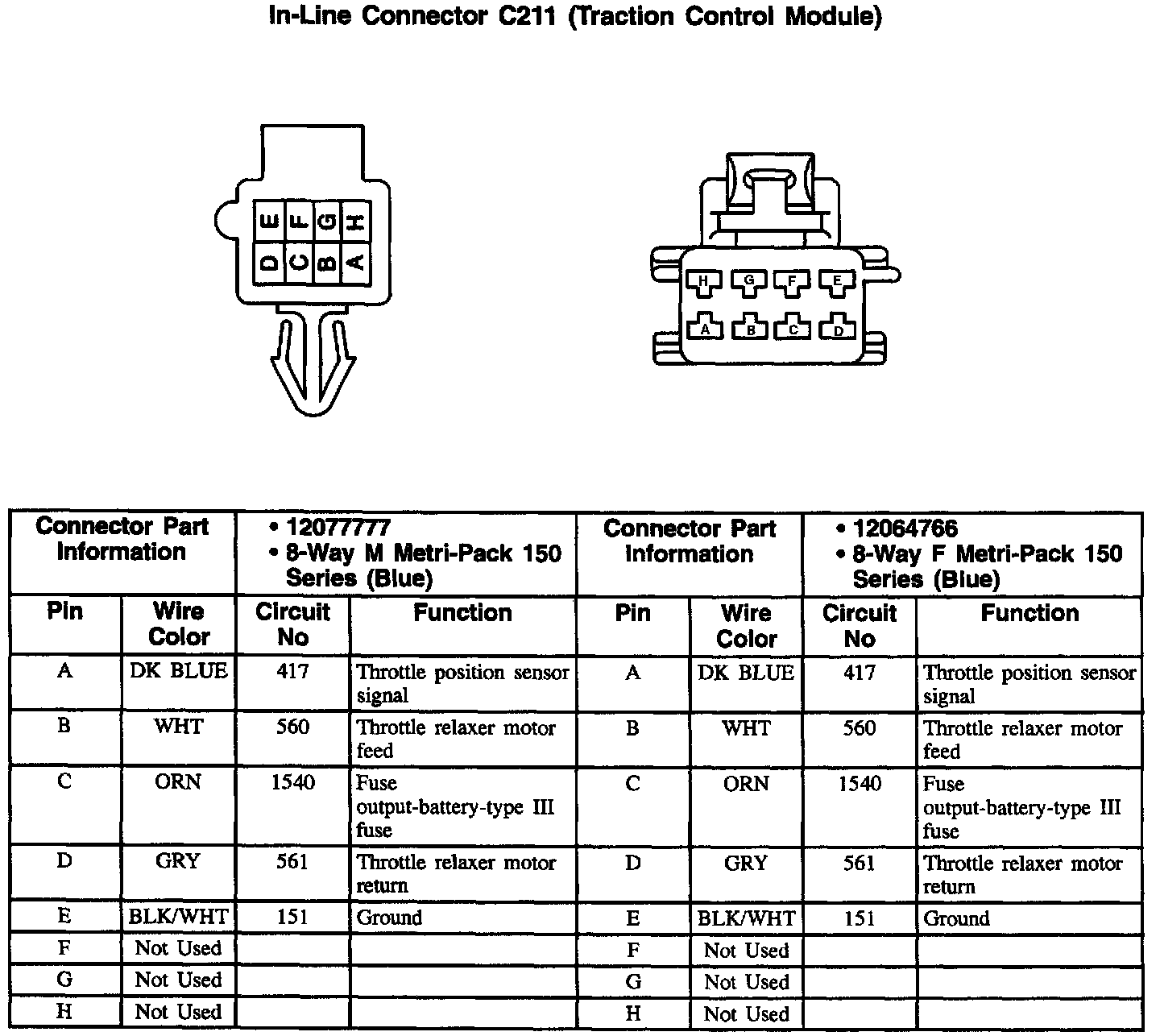 In-Line Connector C211 (Traction Control Module)

E F G H
D C B A

H G F E
A B C D

| Connector Part Information | | • 12077777 • 8-Way M Metri-Pack 150 Series (Blue) | | Connector Part Information | | • 12064766 • 8-Way F Metri-Pack 150 Series (Blue) | |
|---|---|---|---|---|---|---|---|
| Pin | Wire Color | Circuit No | Function | Pin | Wire Color | Circuit No | Function |
| A | DK BLUE | 417 | Throttle position sensor signal | A | DK BLUE | 417 | Throttle position sensor signal |
| B | WHT | 560 | Throttle relaxer motor feed | B | WHT | 560 | Throttle relaxer motor feed |
| C | ORN | 1540 | Fuse output-battery-type III fuse | C | ORN | 1540 | Fuse output-battery-type III fuse |
| D | GRY | 561 | Throttle relaxer motor return | D | GRY | 561 | Throttle relaxer motor return |
| E | BLK/WHT | 151 | Ground | E | BLK/WHT | 151 | Ground |
| F | Not Used | | | F | Not Used | | |
| G | Not Used | | | G | Not Used | | |
| H | Not Used | | | H | Not Used | | |