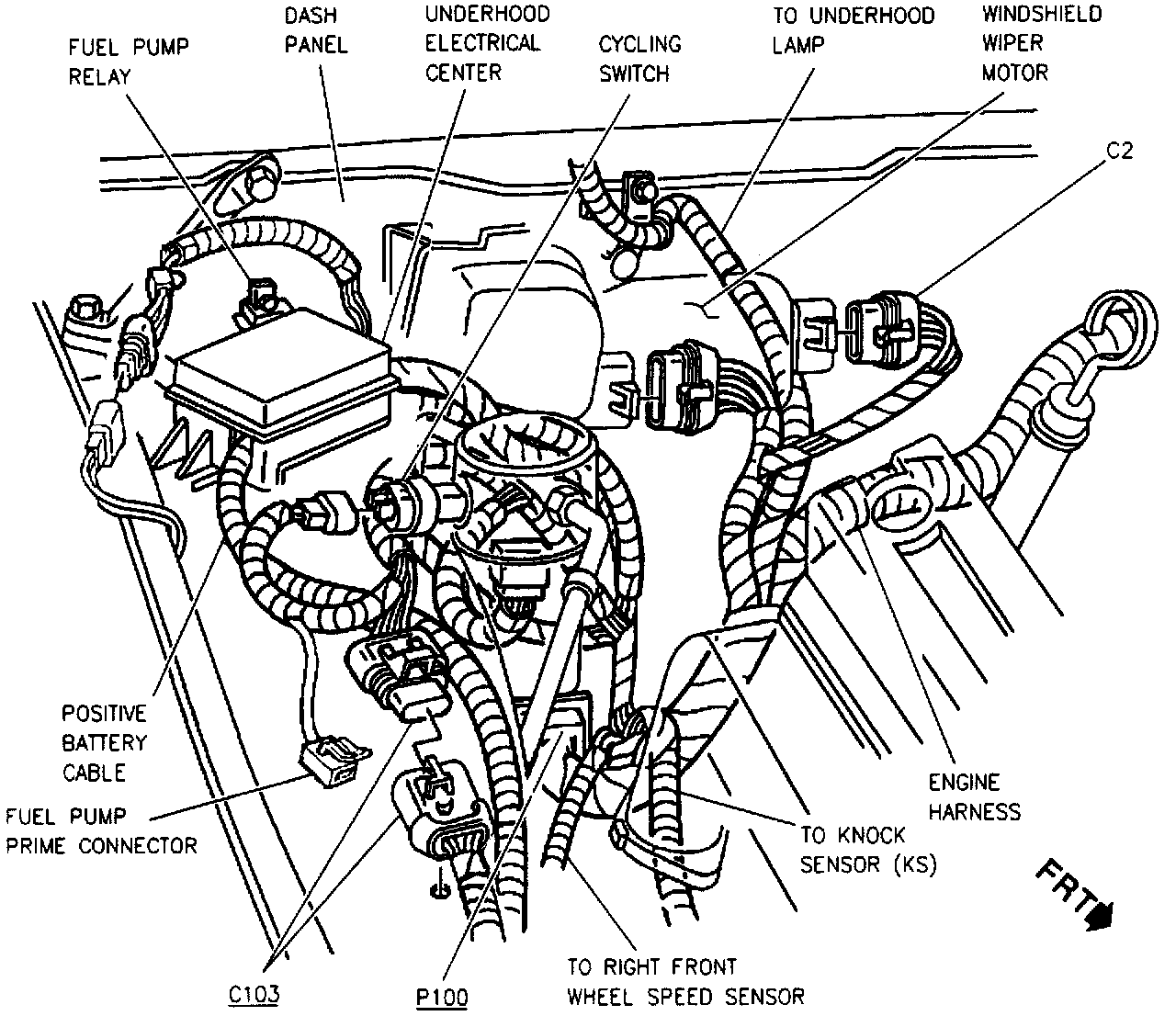 FUEL PUMP RELAY

DASH PANEL

UNDERHOOD ELECTRICAL CENTER

CYCLING SWITCH

TO UNDERHOOD LAMP

WINDSHIELD WIPER MOTOR

C2

POSITIVE BATTERY CABLE

FUEL PUMP PRIME CONNECTOR

ENGINE HARNESS

TO KNOCK SENSOR (KS)

FRT

C103

P100

TO RIGHT FRONT WHEEL SPEED SENSOR