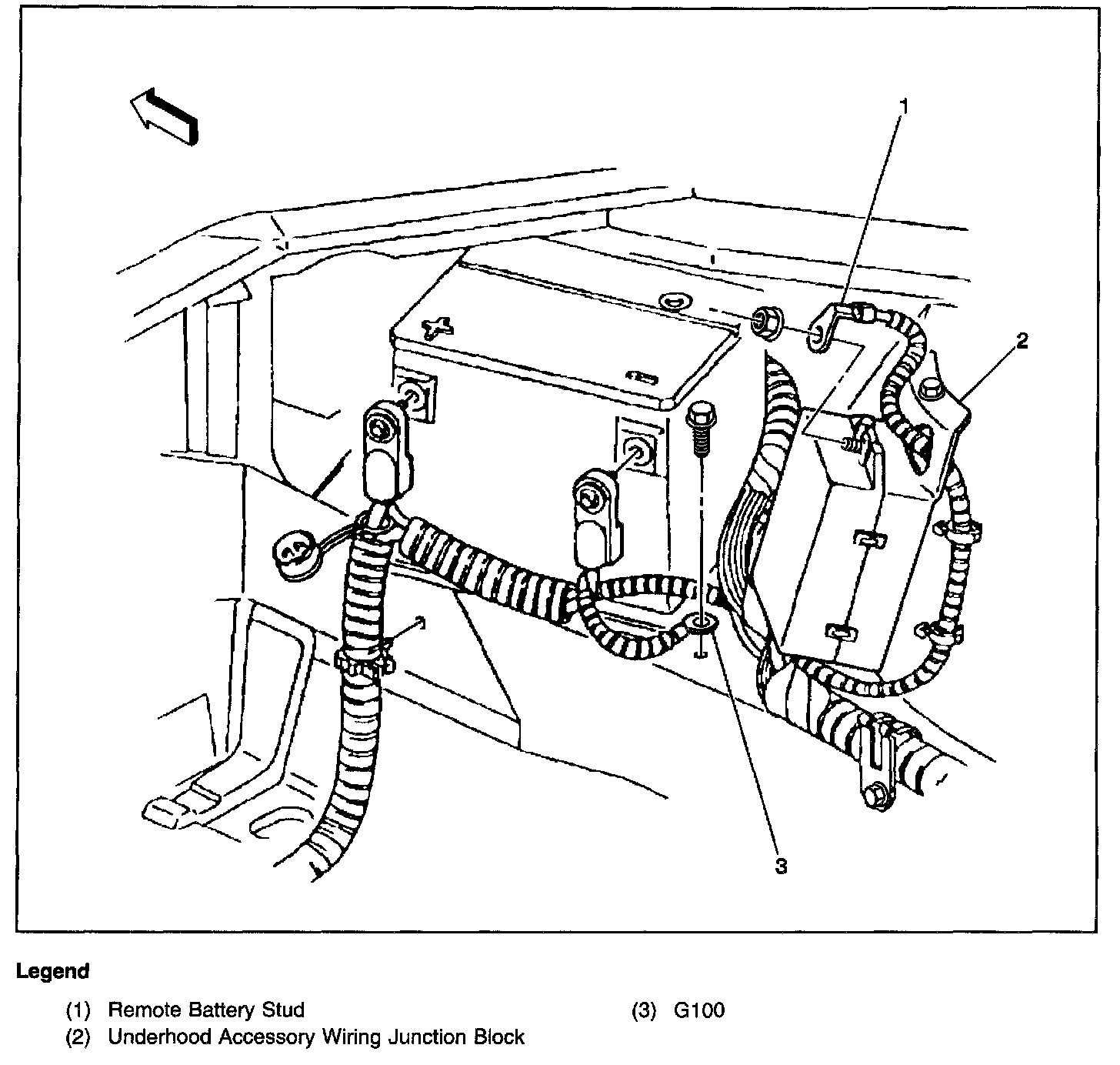 1

2

3

Legend

(1) Remote Battery Stud
(2) Underhood Accessory Wiring Junction Block

(3) G100