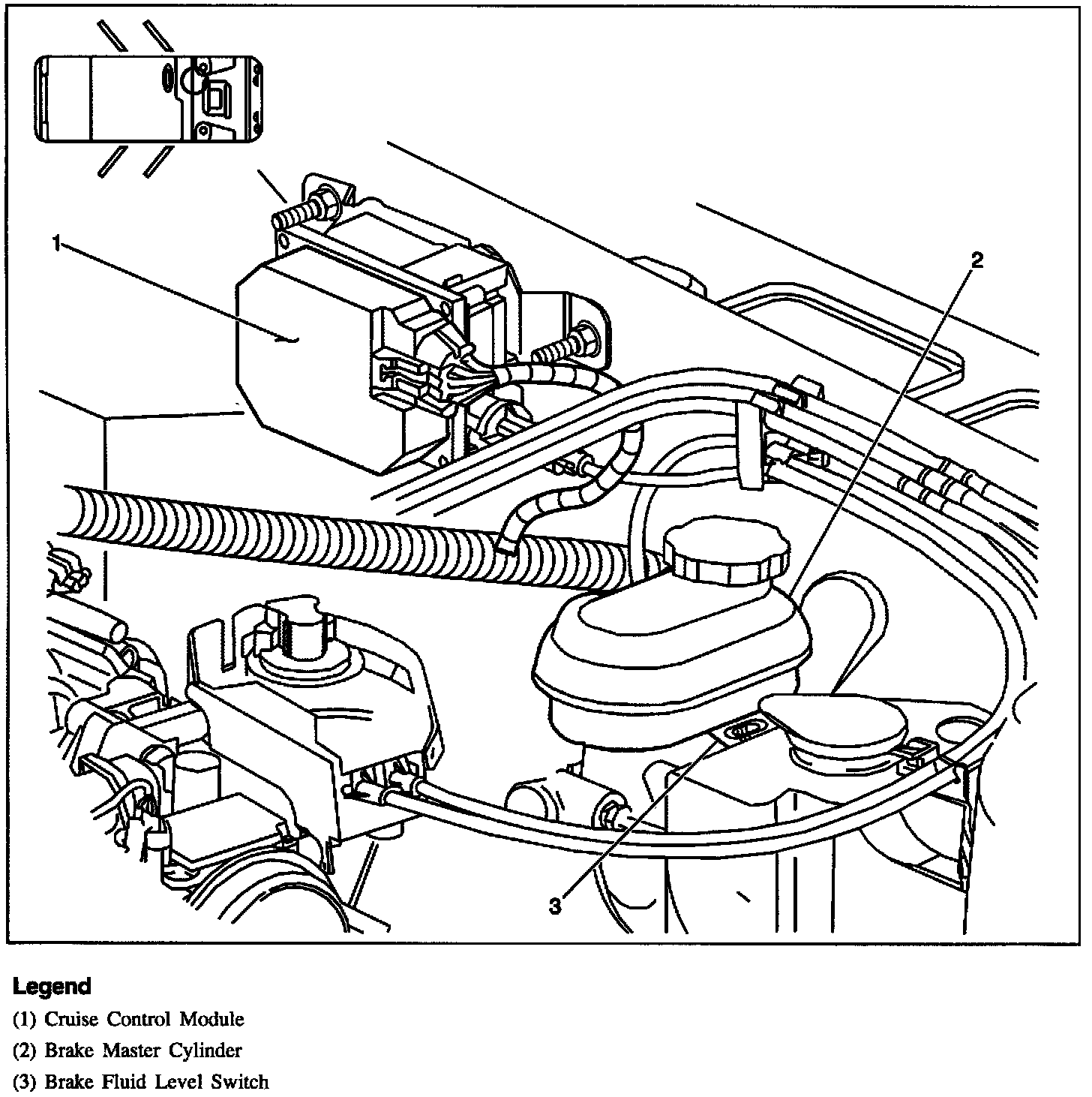 1

2

3

Legend
(1) Cruise Control Module
(2) Brake Master Cylinder
(3) Brake Fluid Level Switch