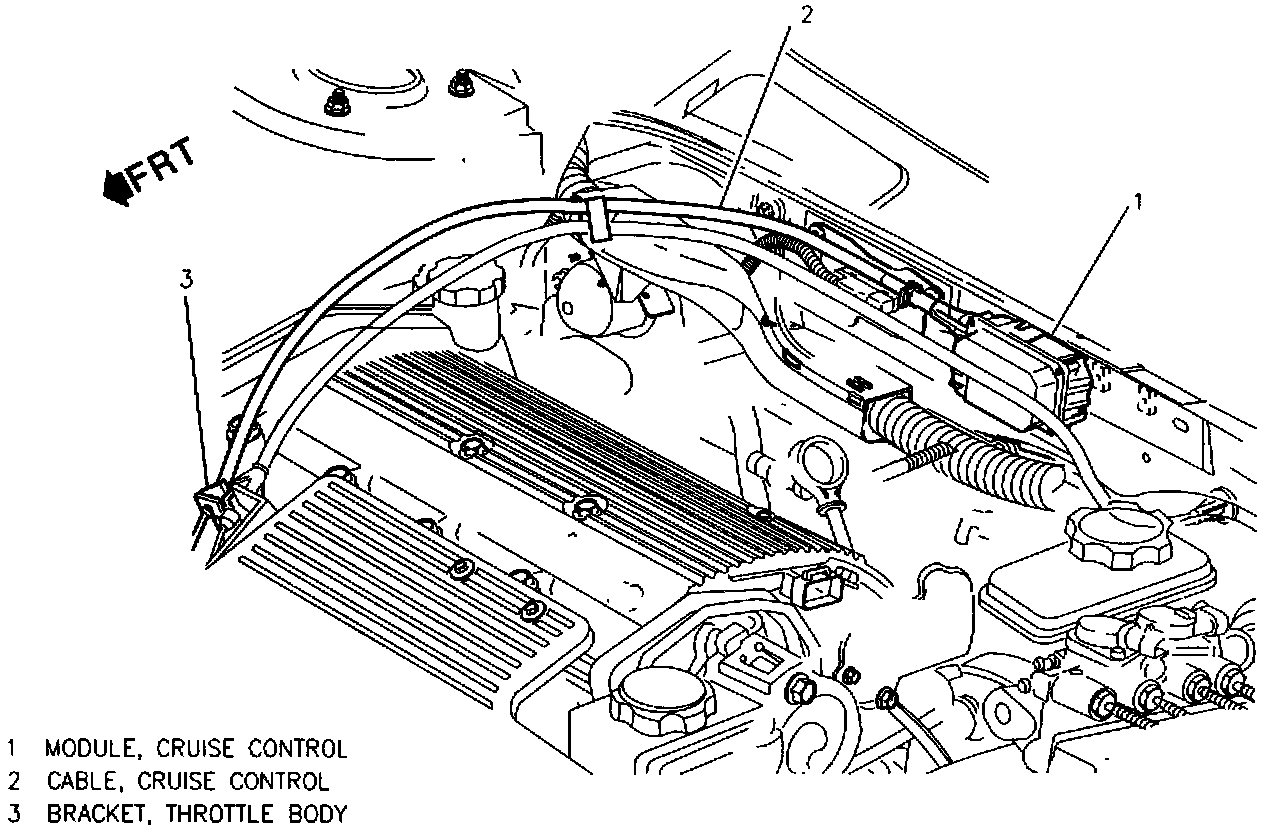 2

FRT

1

3

1 MODULE, CRUISE CONTROL
2 CABLE, CRUISE CONTROL
3 BRACKET, THROTTLE BODY