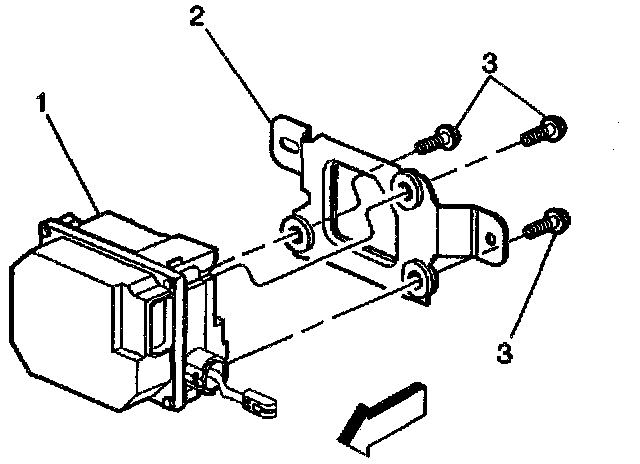 2
3
1
3