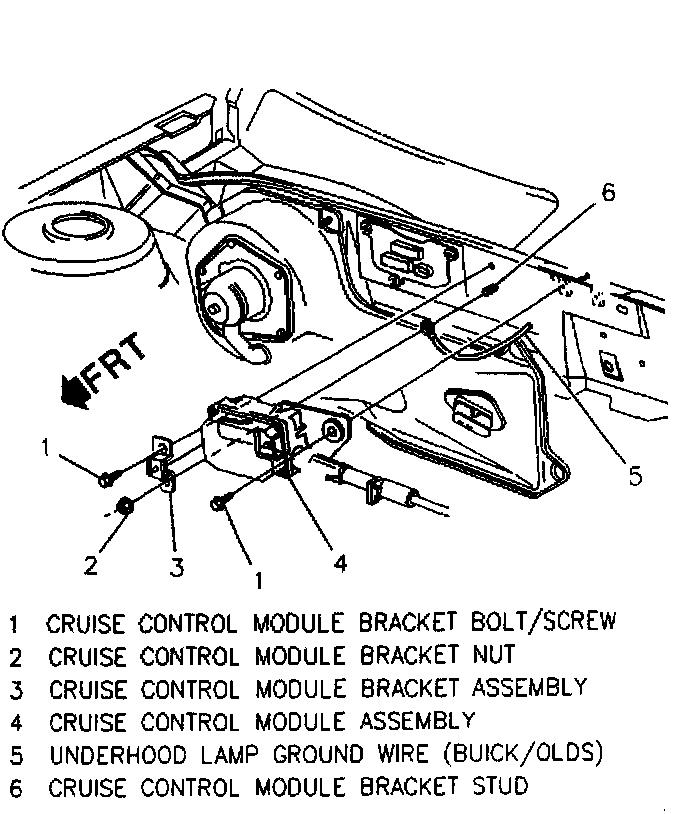 6

FRT

1

5

2 3 1 4

1 CRUISE CONTROL MODULE BRACKET BOLT/SCREW
2 CRUISE CONTROL MODULE BRACKET NUT
3 CRUISE CONTROL MODULE BRACKET ASSEMBLY
4 CRUISE CONTROL MODULE ASSEMBLY
5 UNDERHOOD LAMP GROUND WIRE (BUICK/OLDS)
6 CRUISE CONTROL MODULE BRACKET STUD