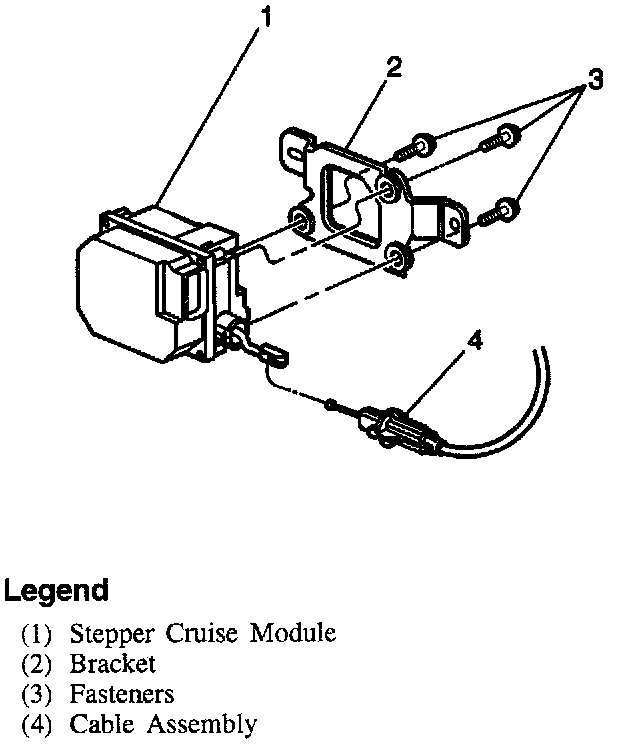 1
2
3
4

Legend
(1) Stepper Cruise Module
(2) Bracket
(3) Fasteners
(4) Cable Assembly