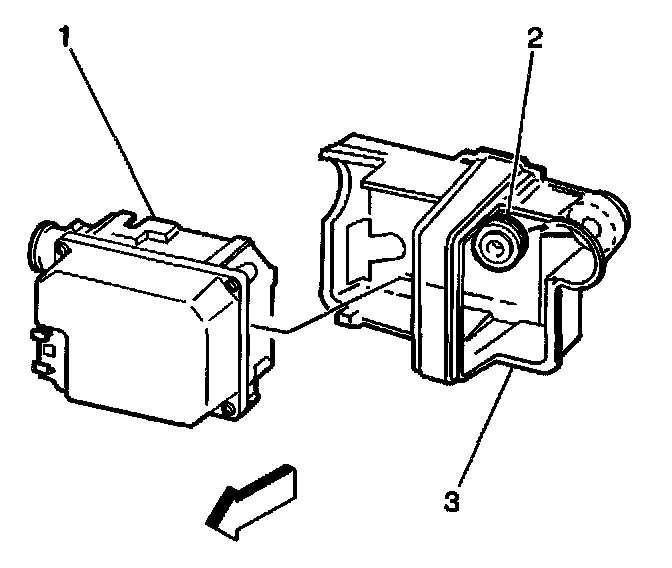 1
2
3