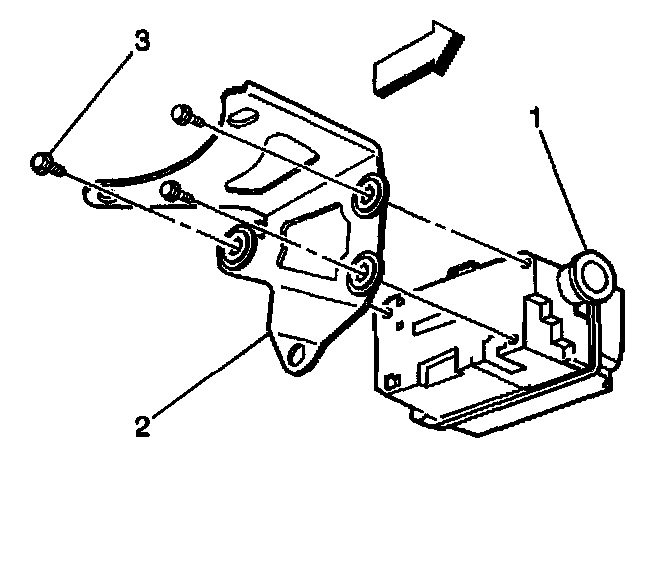 3
1
2