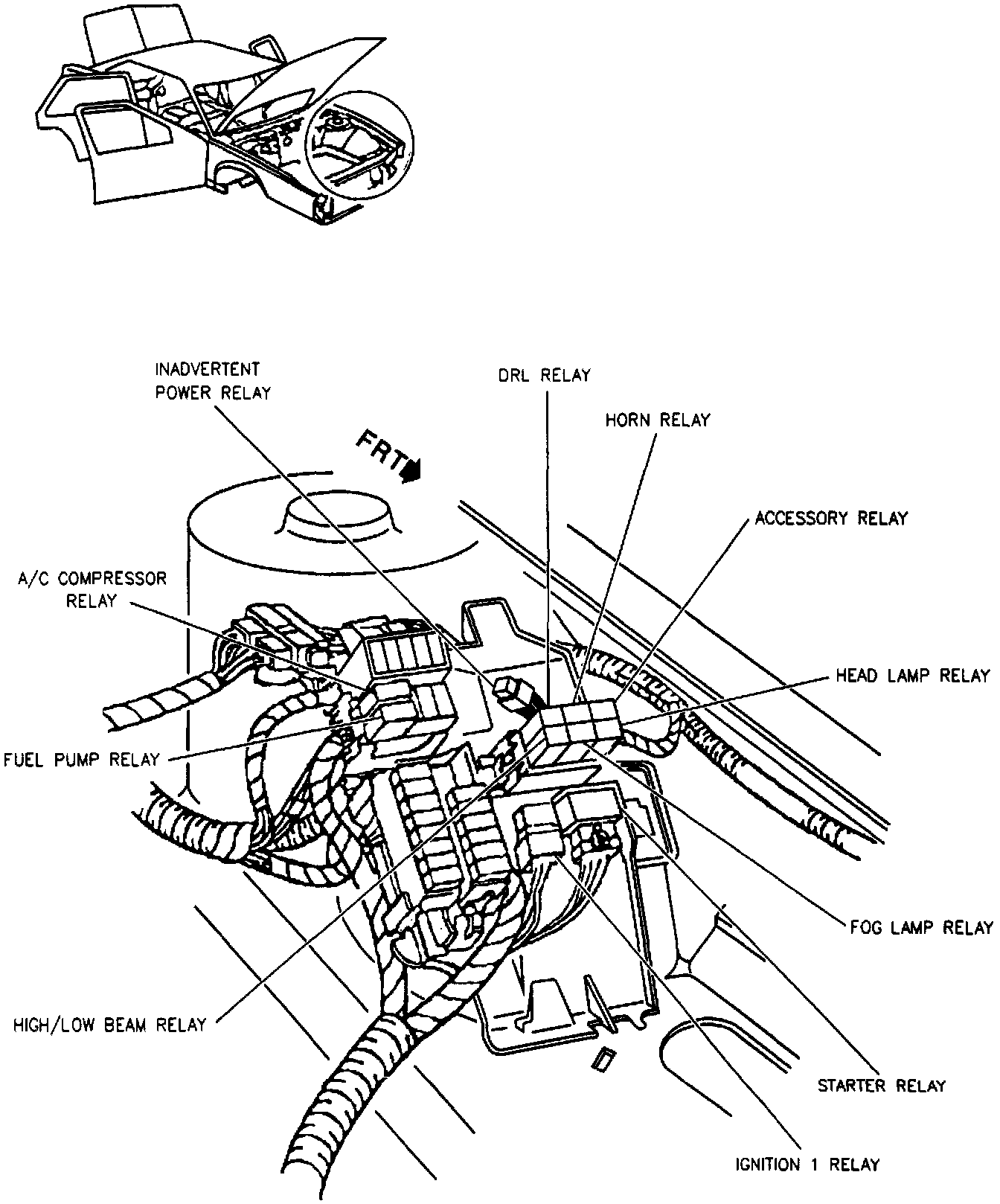 INADVERTENT POWER RELAY

DRL RELAY

HORN RELAY

FRT

ACCESSORY RELAY

A/C COMPRESSOR RELAY

HEAD LAMP RELAY

FUEL PUMP RELAY

FOG LAMP RELAY

HIGH/LOW BEAM RELAY

STARTER RELAY

IGNITION 1 RELAY