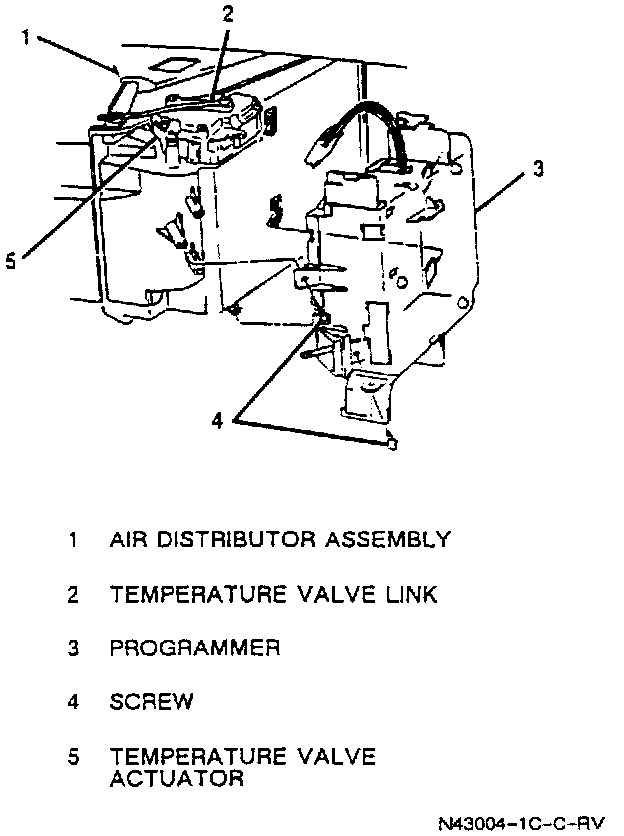 1
2
3
5
4

1 AIR DISTRIBUTOR ASSEMBLY

2 TEMPERATURE VALVE LINK

3 PROGRAMMER

4 SCREW

5 TEMPERATURE VALVE ACTUATOR

N43004-1C-C-RV