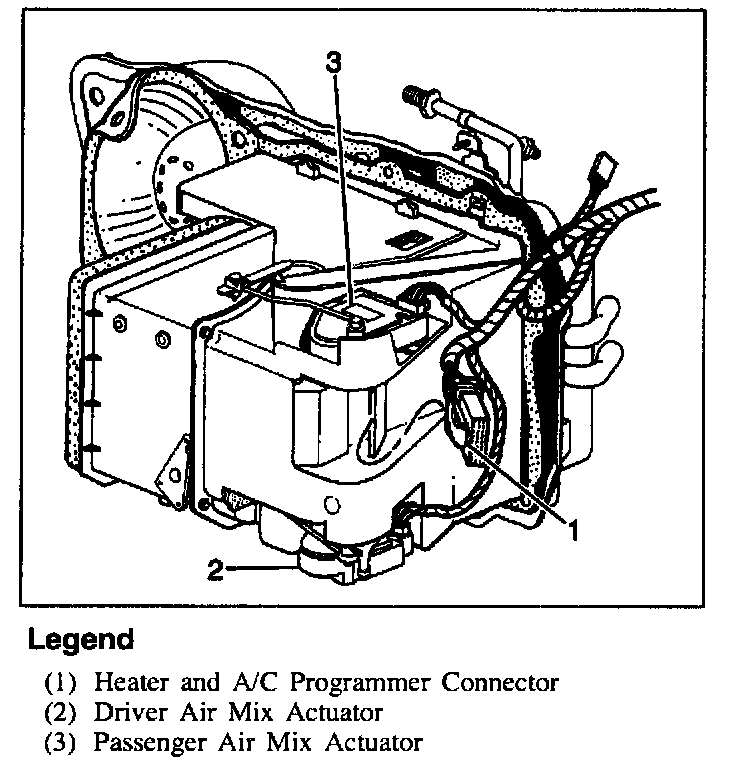 3

1

2

Legend

(1) Heater and A/C Programmer Connector
(2) Driver Air Mix Actuator
(3) Passenger Air Mix Actuator