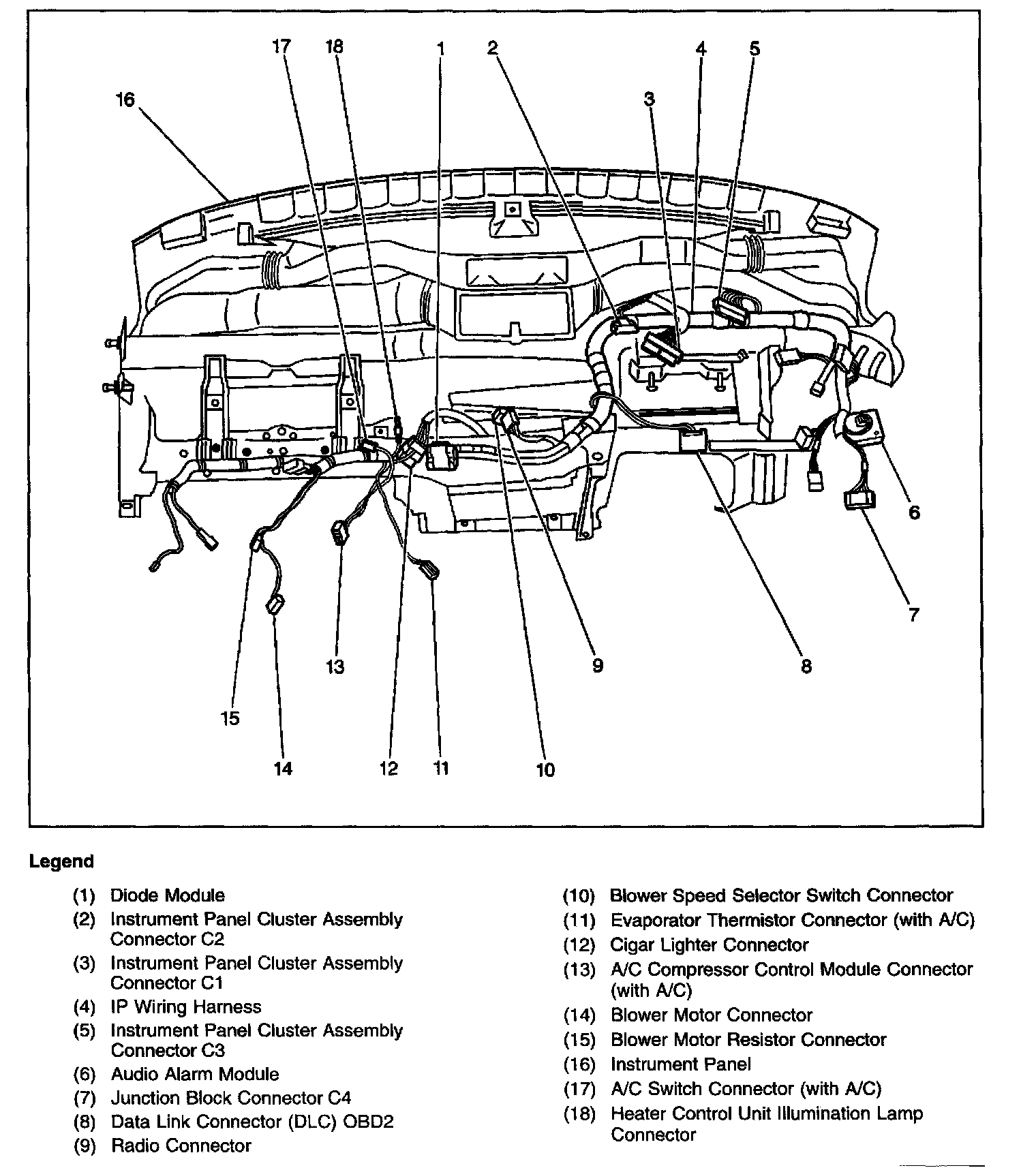 17 18 1 2 4 5

16

3

6

7

13 9 8

15

14 12 11 10

Legend

(1) Diode Module
(2) Instrument Panel Cluster Assembly Connector C2
(3) Instrument Panel Cluster Assembly Connector C1
(4) IP Wiring Harness
(5) Instrument Panel Cluster Assembly Connector C3
(6) Audio Alarm Module
(7) Junction Block Connector C4
(8) Data Link Connector (DLC) OBD2
(9) Radio Connector

(10) Blower Speed Selector Switch Connector
(11) Evaporator Thermistor Connector (with A/C)
(12) Cigar Lighter Connector
(13) A/C Compressor Control Module Connector (with A/C)
(14) Blower Motor Connector
(15) Blower Motor Resistor Connector
(16) Instrument Panel
(17) A/C Switch Connector (with A/C)
(18) Heater Control Unit Illumination Lamp Connector