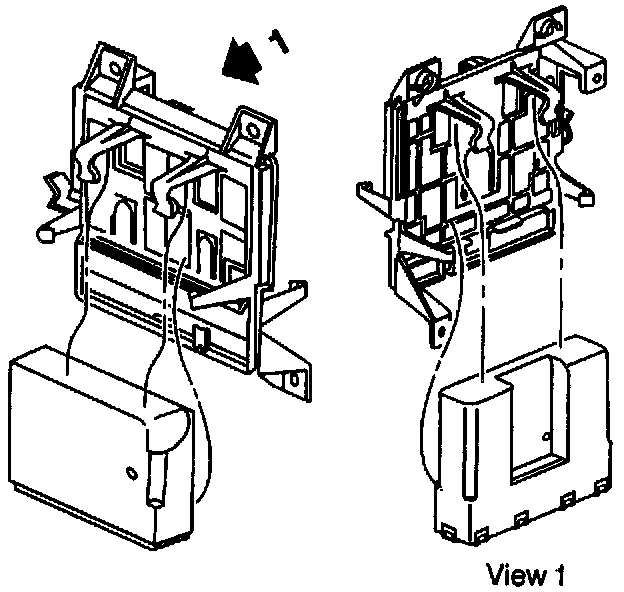 1

View 1