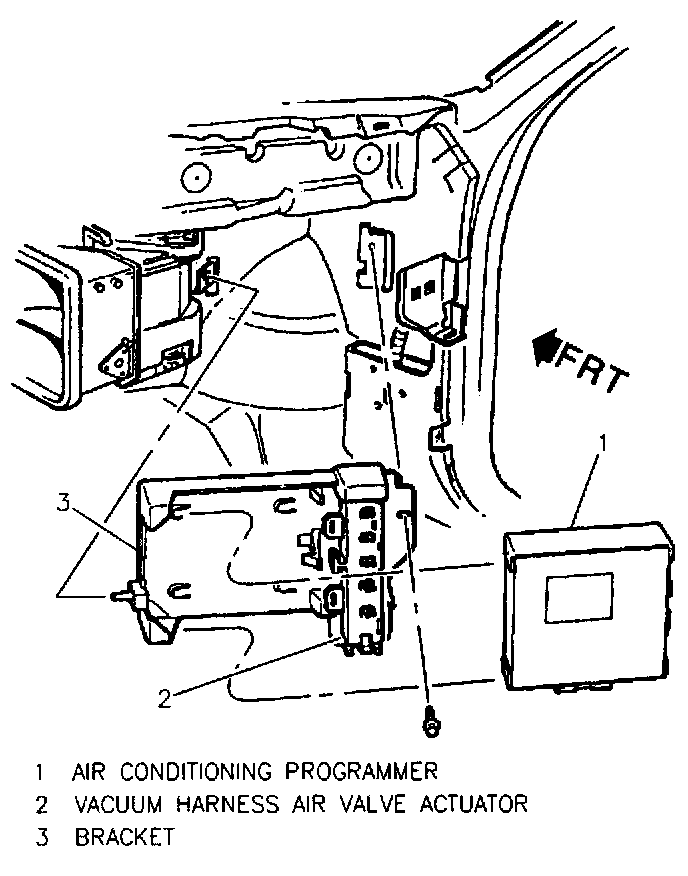 FRT

1

3

2

1 AIR CONDITIONING PROGRAMMER
2 VACUUM HARNESS AIR VALVE ACTUATOR
3 BRACKET