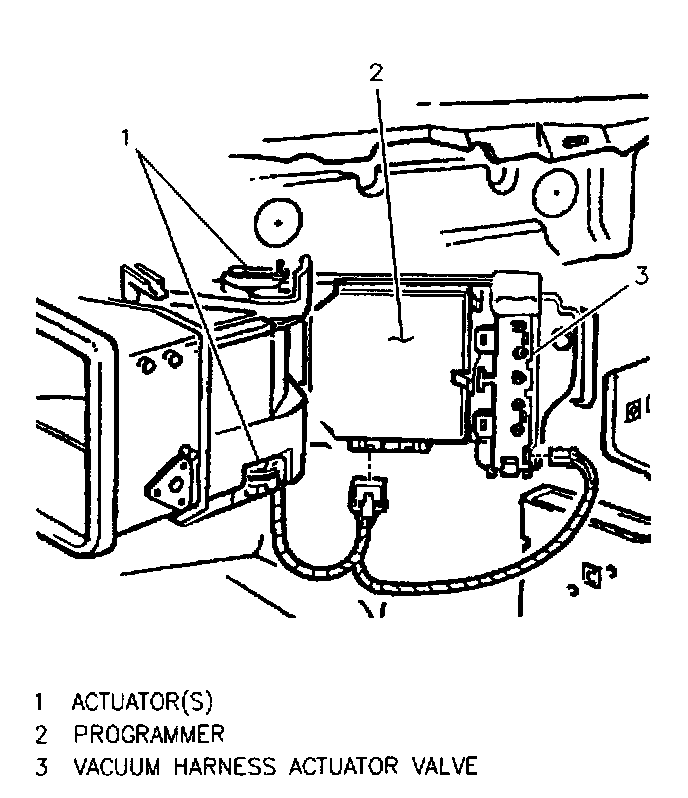 2

1

3

1 ACTUATOR(S)
2 PROGRAMMER
3 VACUUM HARNESS ACTUATOR VALVE