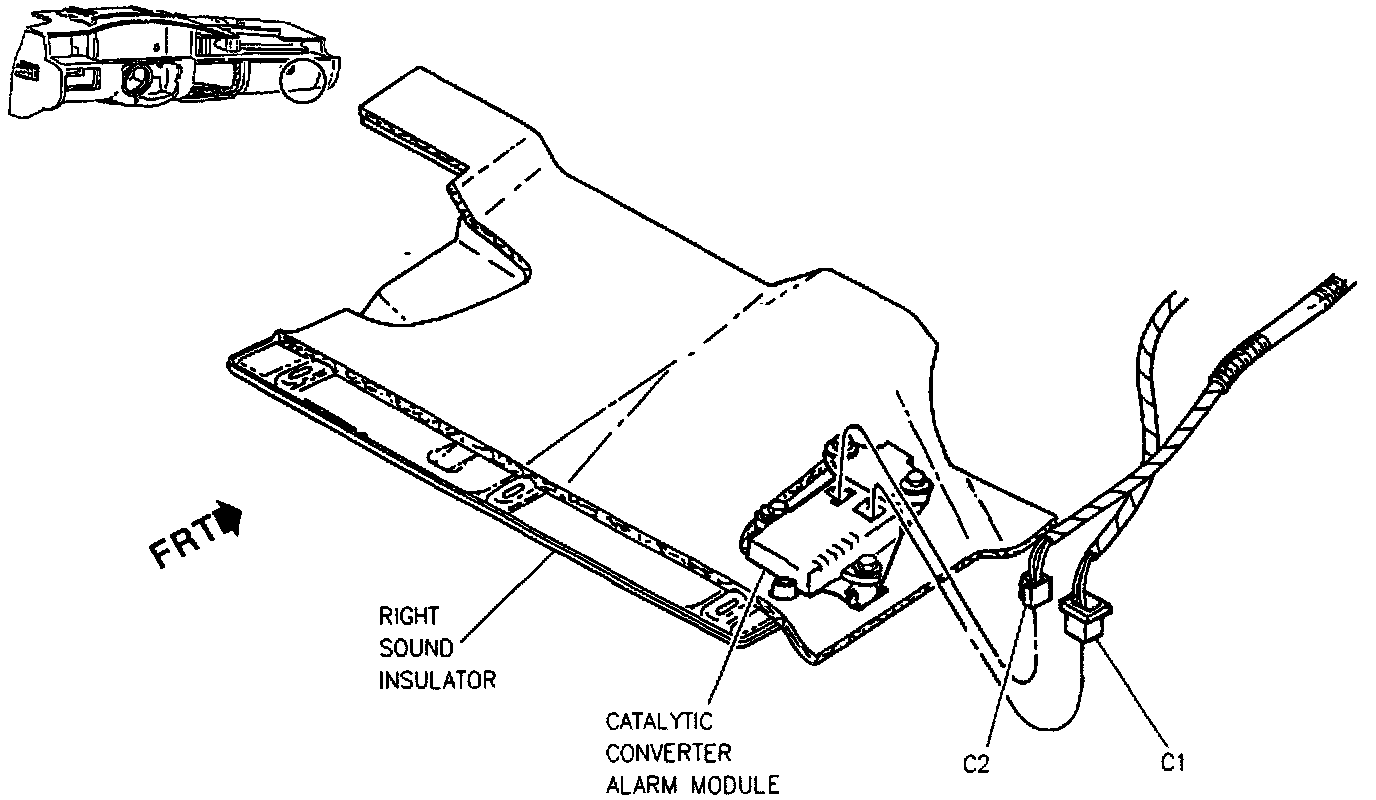 FRT

RIGHT SOUND INSULATOR

CATALYTIC CONVERTER ALARM MODULE

C2

C1