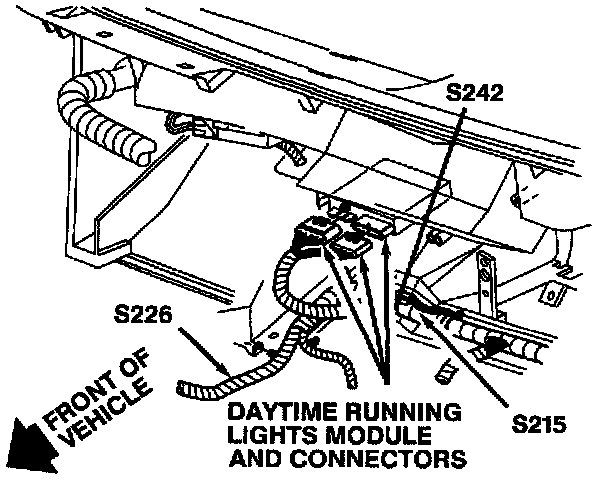 S242

S226

FRONT OF VEHICLE

DAYTIME RUNNING LIGHTS MODULE AND CONNECTORS

S215