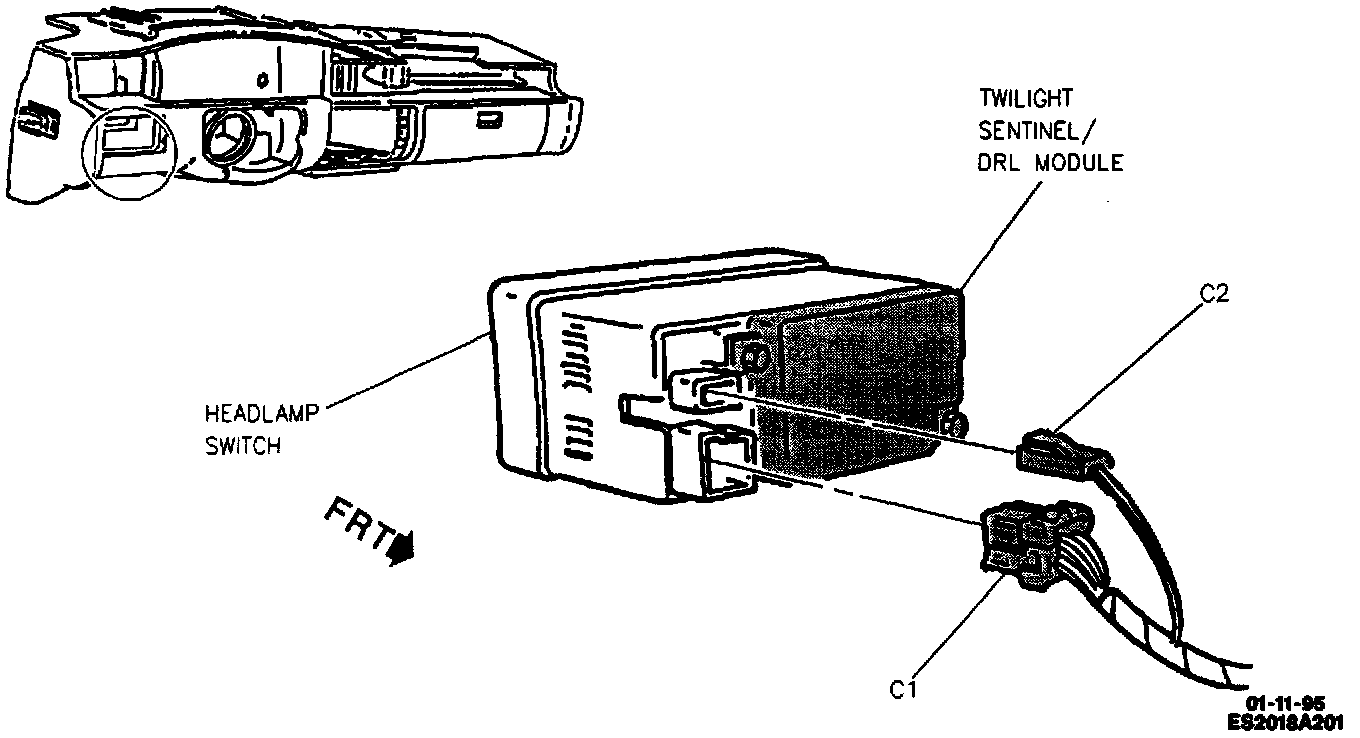 TWILIGHT SENTINEL/ DRL MODULE

C2

HEADLAMP SWITCH

FRT

C1

01-11-95
ES2018A201