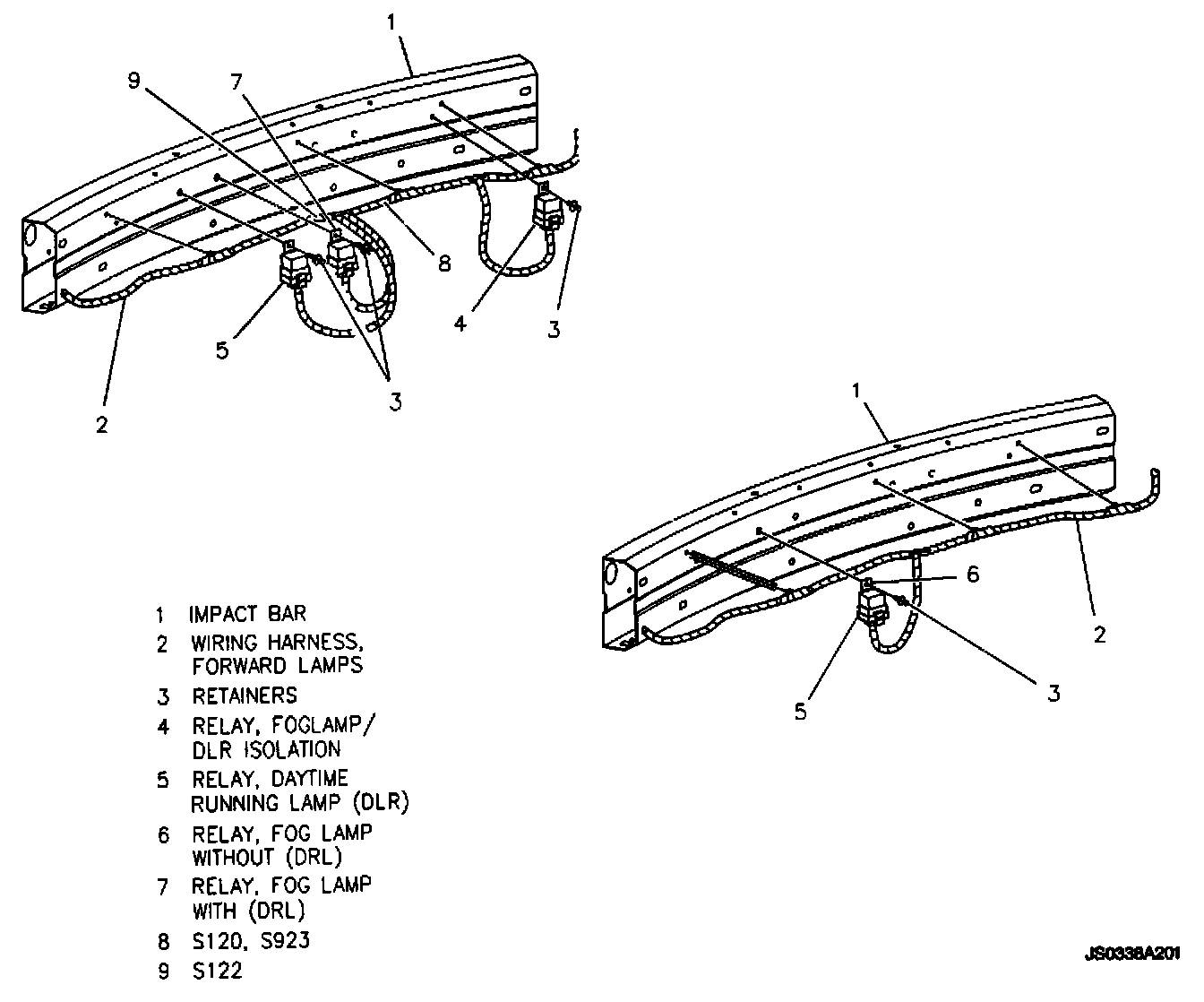 1

9

7

8

4

3

5

3

2

1

6

2

3

5

1 IMPACT BAR
2 WIRING HARNESS, FORWARD LAMPS
3 RETAINERS
4 RELAY, FOGLAMP/ DLR ISOLATION
5 RELAY, DAYTIME RUNNING LAMP (DLR)
6 RELAY, FOG LAMP WITHOUT (DRL)
7 RELAY, FOG LAMP WITH (DRL)
8 S120, S923
9 S122

JS0338A201