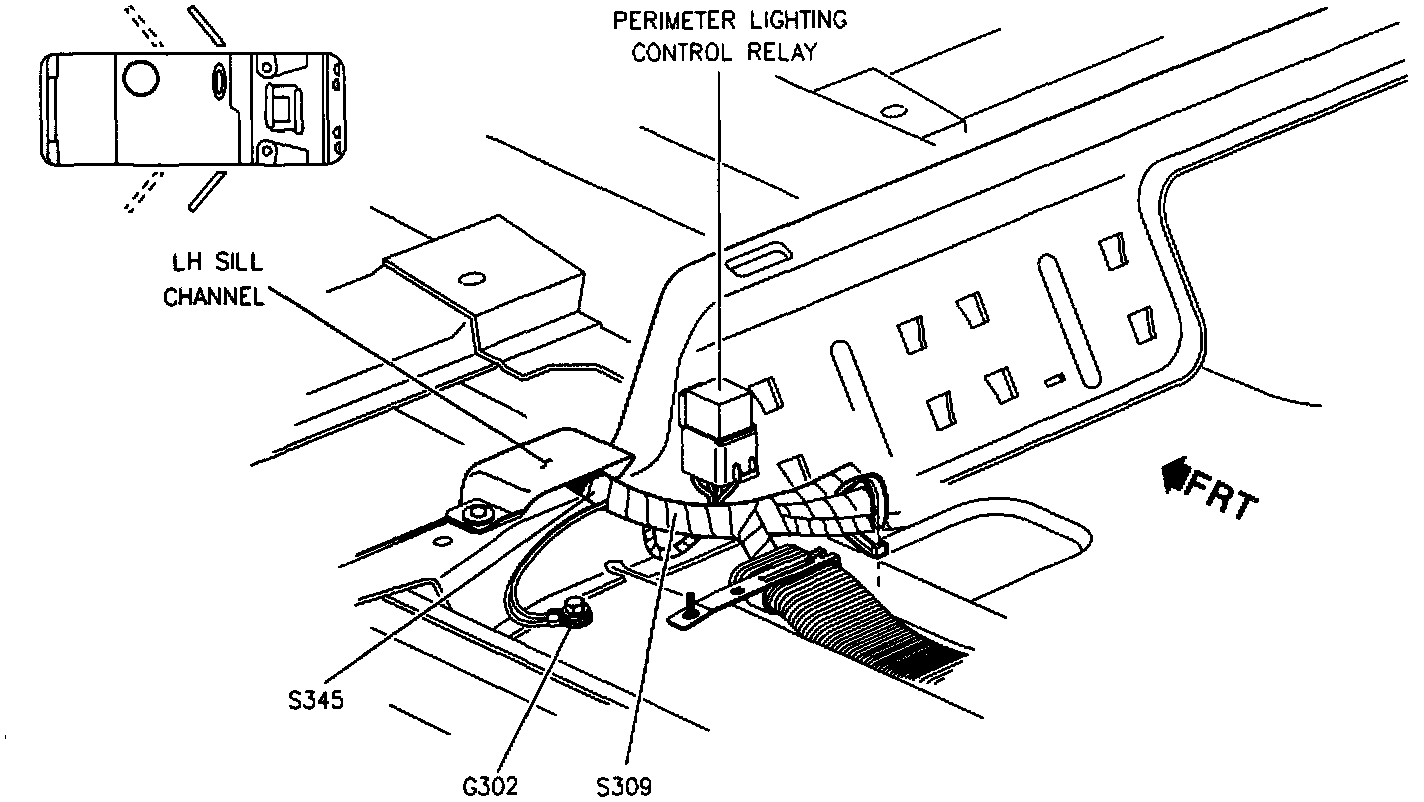 PERIMETER LIGHTING
CONTROL RELAY

LH SILL
CHANNEL

FRT

S345

G302

S309