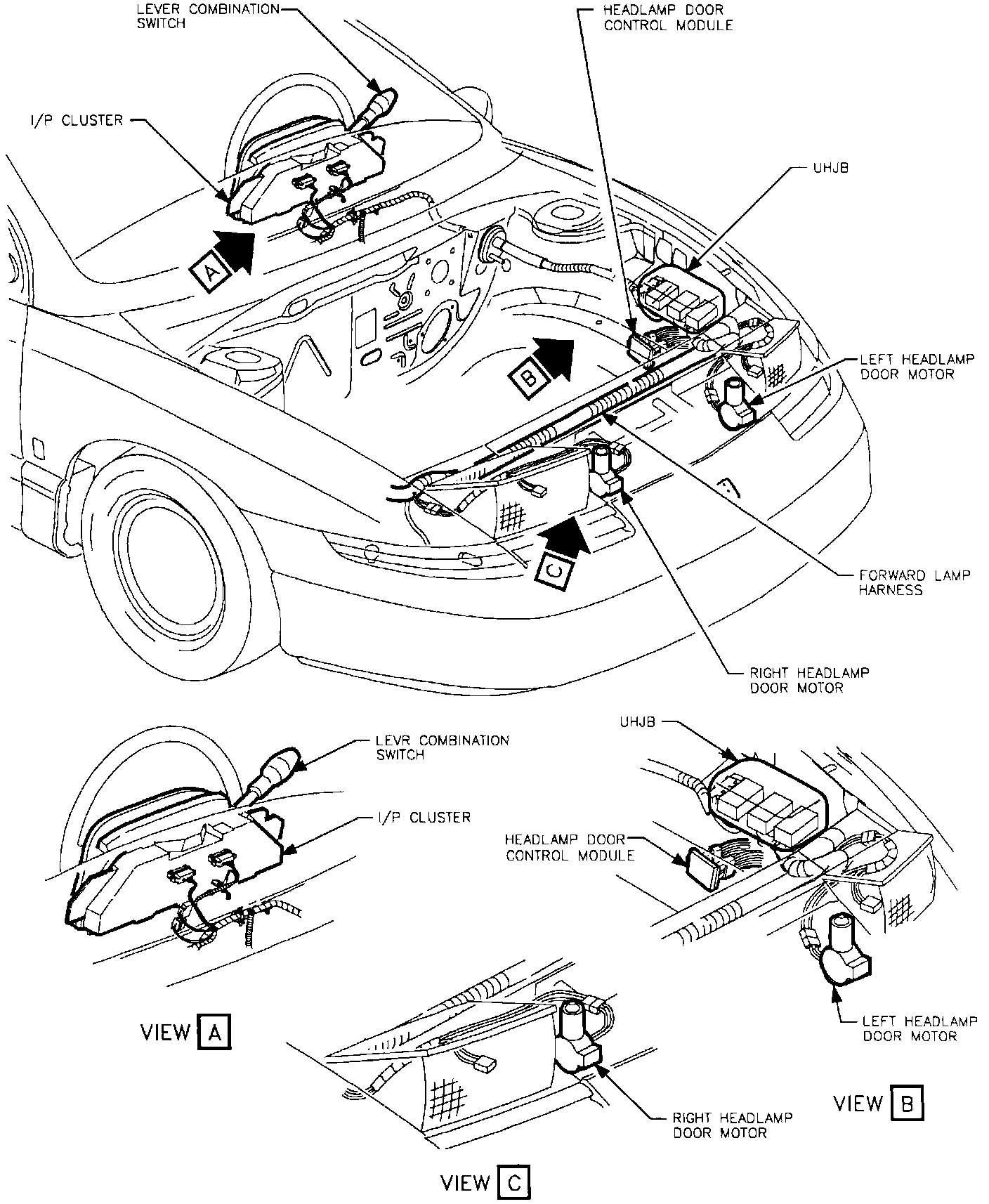 LEVER COMBINATION SWITCH

HEADLAMP DOOR CONTROL MODULE

I/P CLUSTER

UHJB

A

B

LEFT HEADLAMP DOOR MOTOR

C

FORWARD LAMP HARNESS

RIGHT HEADLAMP DOOR MOTOR

LEVR COMBINATION SWITCH

I/P CLUSTER

UHJB

HEADLAMP DOOR CONTROL MODULE

LEFT HEADLAMP DOOR MOTOR

VIEW A

RIGHT HEADLAMP DOOR MOTOR

VIEW B

VIEW C