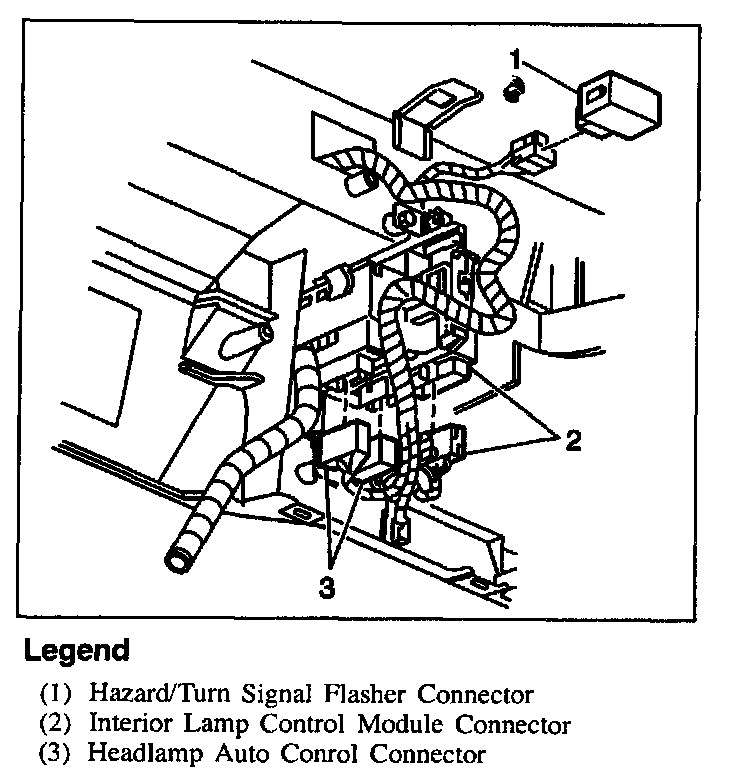 1

2

3

Legend

(1) Hazard/Turn Signal Flasher Connector
(2) Interior Lamp Control Module Connector
(3) Headlamp Auto Conrol Connector