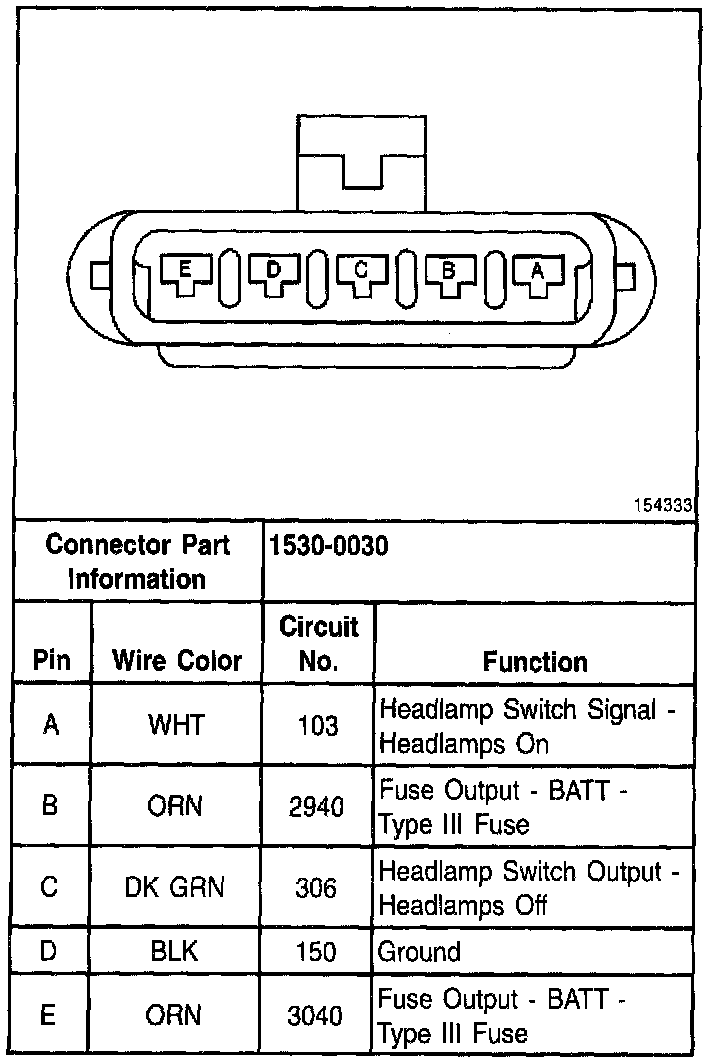 E D C B A

154333

| Connector Part Information | | 1530-0030 | |
|---|---|---|---|
| Pin | Wire Color | Circuit No. | Function |
| A | WHT | 103 | Headlamp Switch Signal - Headlamps On |
| B | ORN | 2940 | Fuse Output - BATT - Type III Fuse |
| C | DK GRN | 306 | Headlamp Switch Output - Headlamps Off |
| D | BLK | 150 | Ground |
| E | ORN | 3040 | Fuse Output - BATT - Type III Fuse |