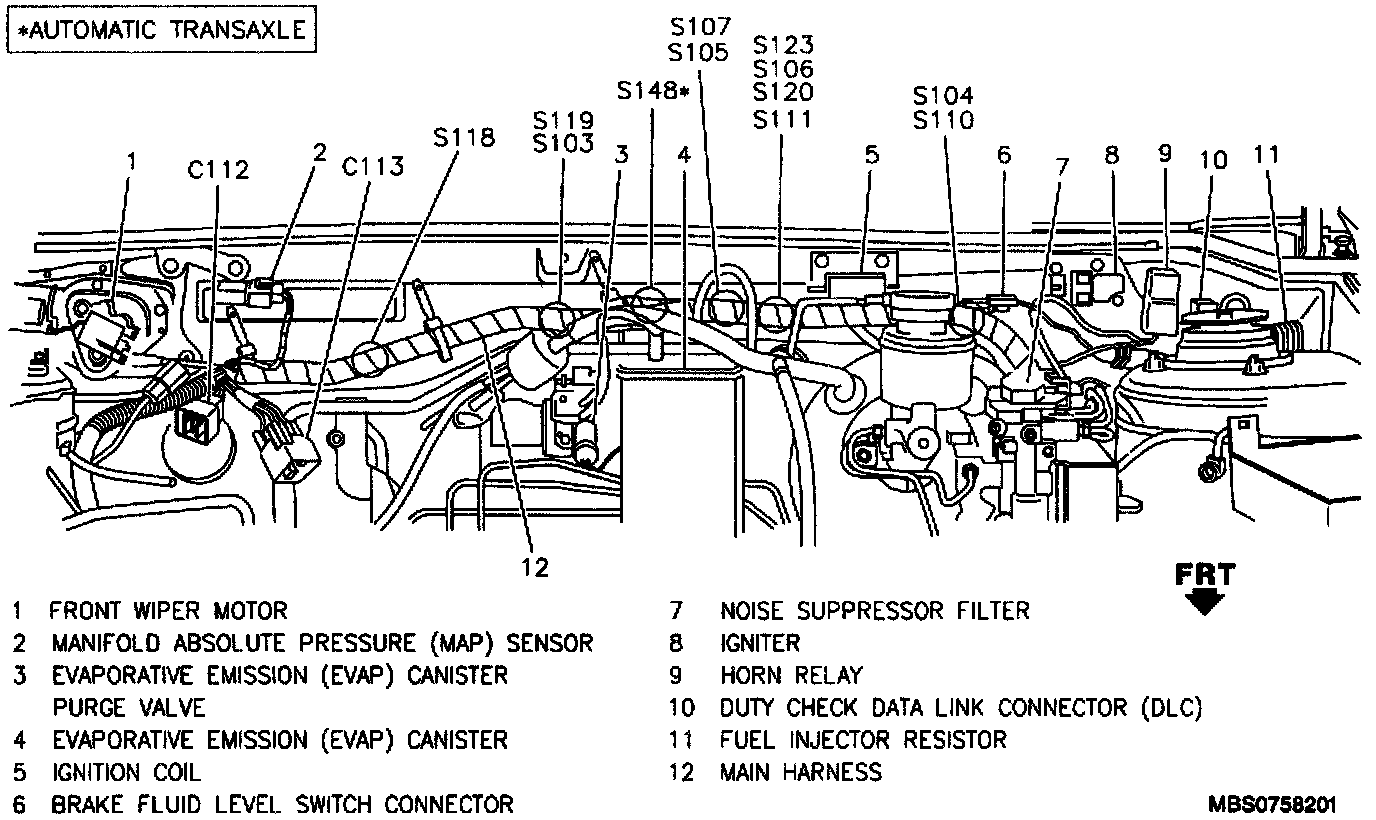 *AUTOMATIC TRANSAXLE

S107
S105
S123
S106
S120
S111
S148*
S119
S103
S104
S110
S118
1
C112
2
C113
3
4
5
6
7
8
9
10
11
12

FRT

1 FRONT WIPER MOTOR
2 MANIFOLD ABSOLUTE PRESSURE (MAP) SENSOR
3 EVAPORATIVE EMISSION (EVAP) CANISTER PURGE VALVE
4 EVAPORATIVE EMISSION (EVAP) CANISTER
5 IGNITION COIL
6 BRAKE FLUID LEVEL SWITCH CONNECTOR

7 NOISE SUPPRESSOR FILTER
8 IGNITER
9 HORN RELAY
10 DUTY CHECK DATA LINK CONNECTOR (DLC)
11 FUEL INJECTOR RESISTOR
12 MAIN HARNESS

MBS0758201