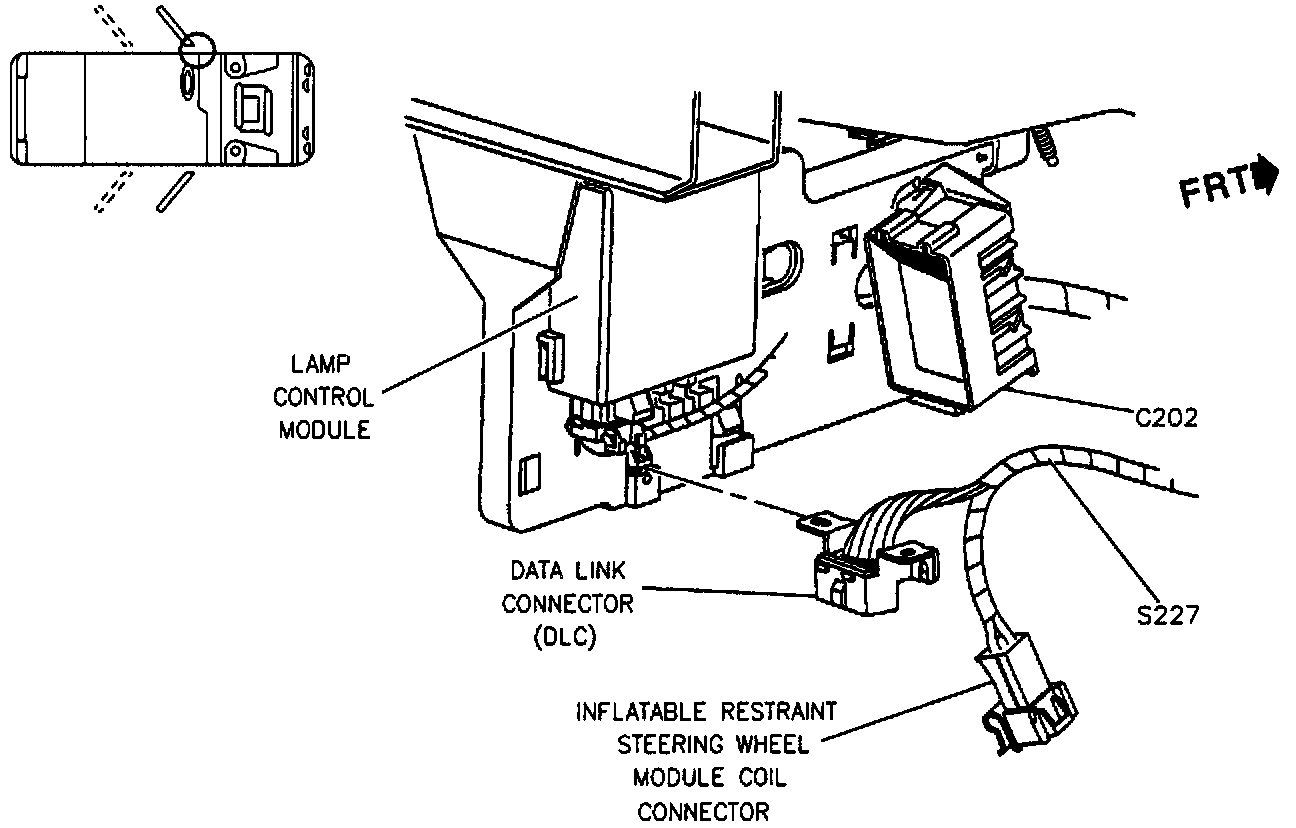 FRT

LAMP CONTROL MODULE

C202

DATA LINK CONNECTOR (DLC)

S227

INFLATABLE RESTRAINT STEERING WHEEL MODULE COIL CONNECTOR